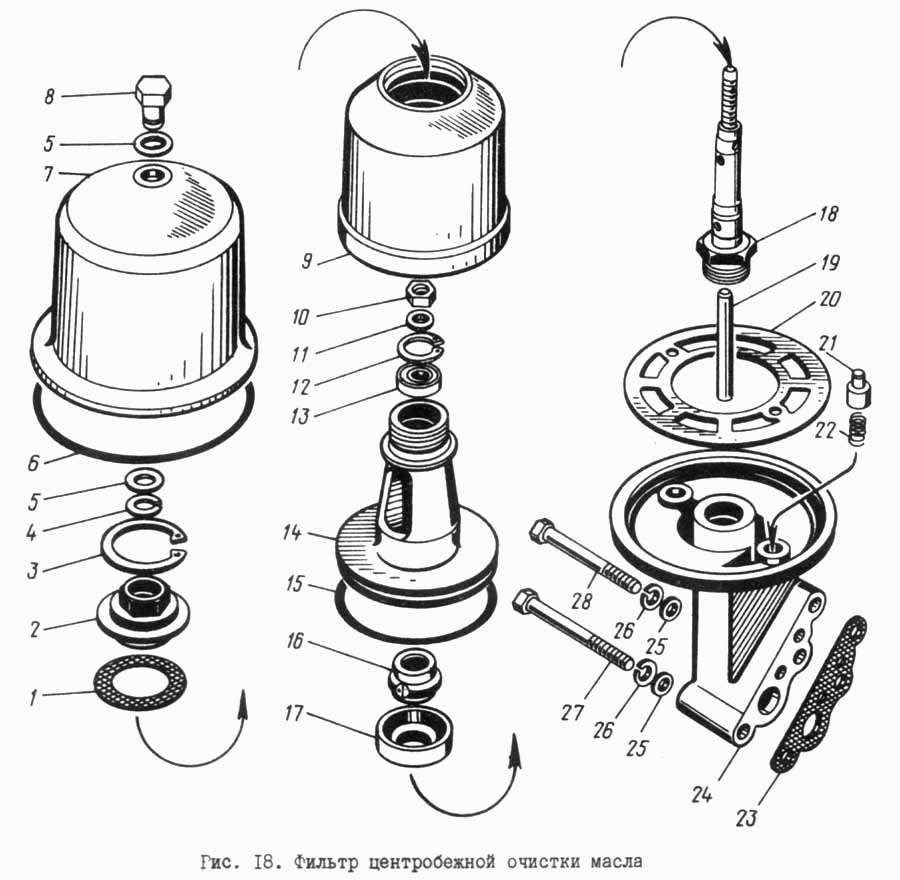 8
5
7
6
5
4
3
2
1

9
10
11
12
13
14
15
16
17

18
19
20
21
22
28
26
25
27
26
25
24
23

Рис. I8. Фильтр центробежной очистки масла