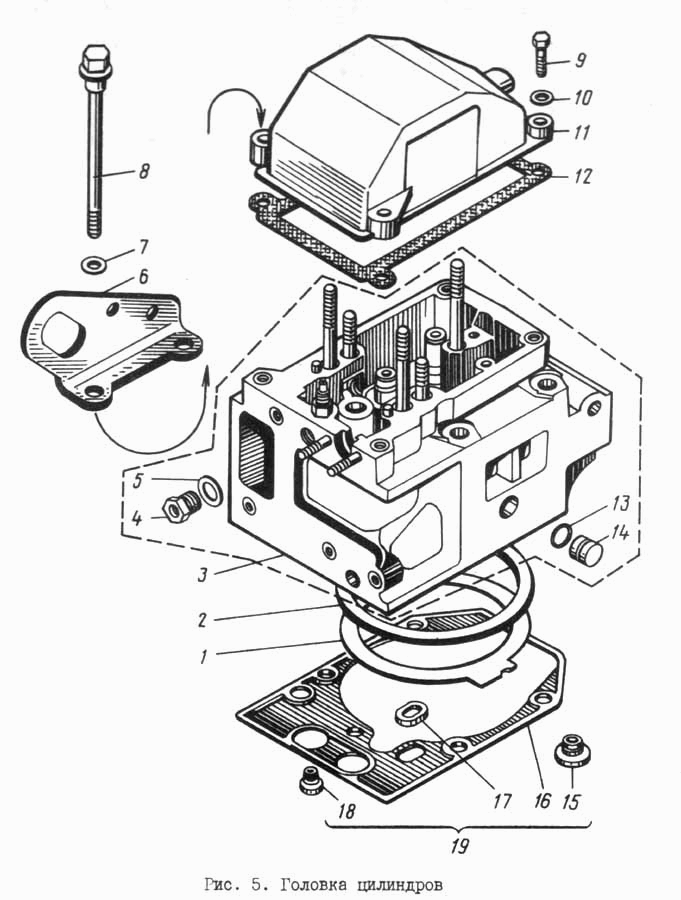 9
10
11
12
8
7
6
5
4
13
14
3
2
1
17
16
15
18
19

Рис. 5. Головка цилиндров