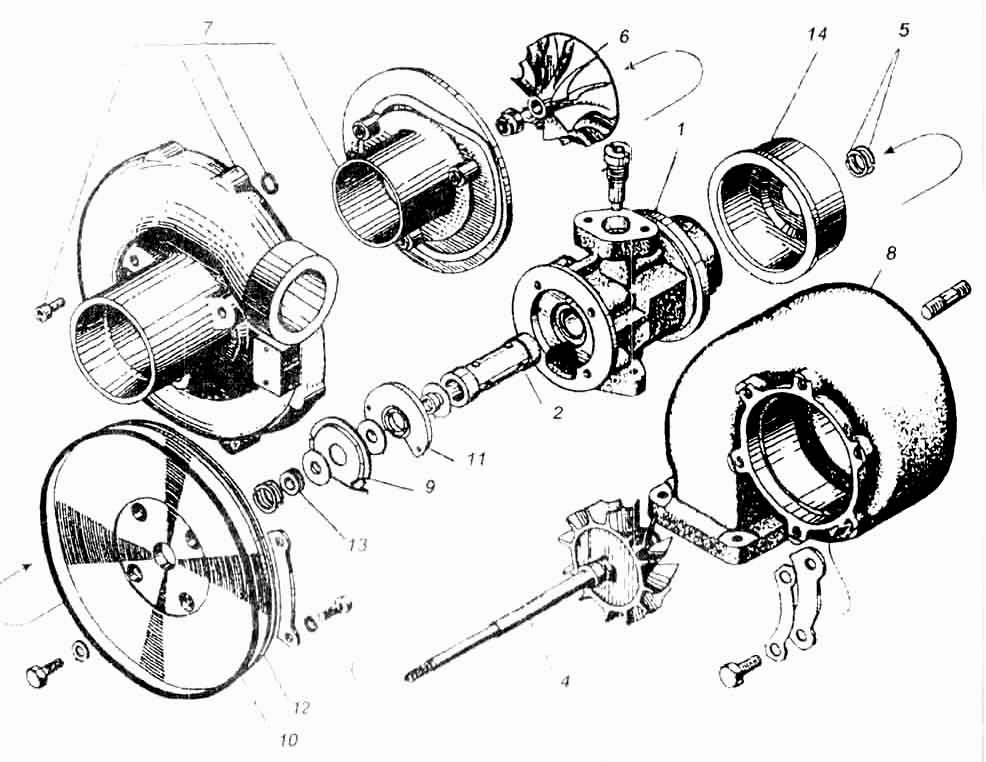 7
6
14
5
1
8
2
11
9
13
4
12
10