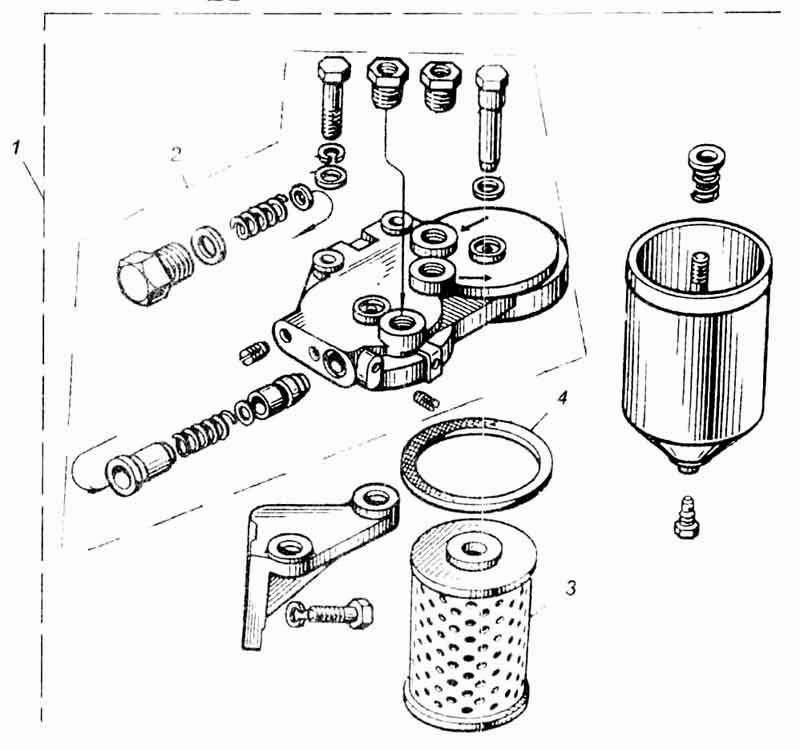 1
2
4
3