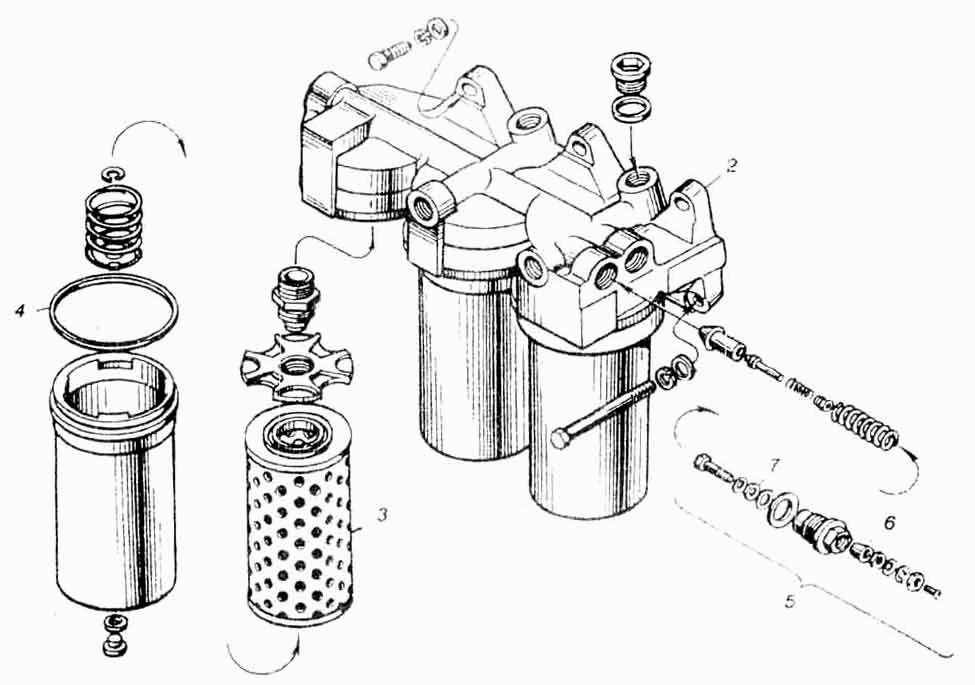 2
4
3
7
6
5