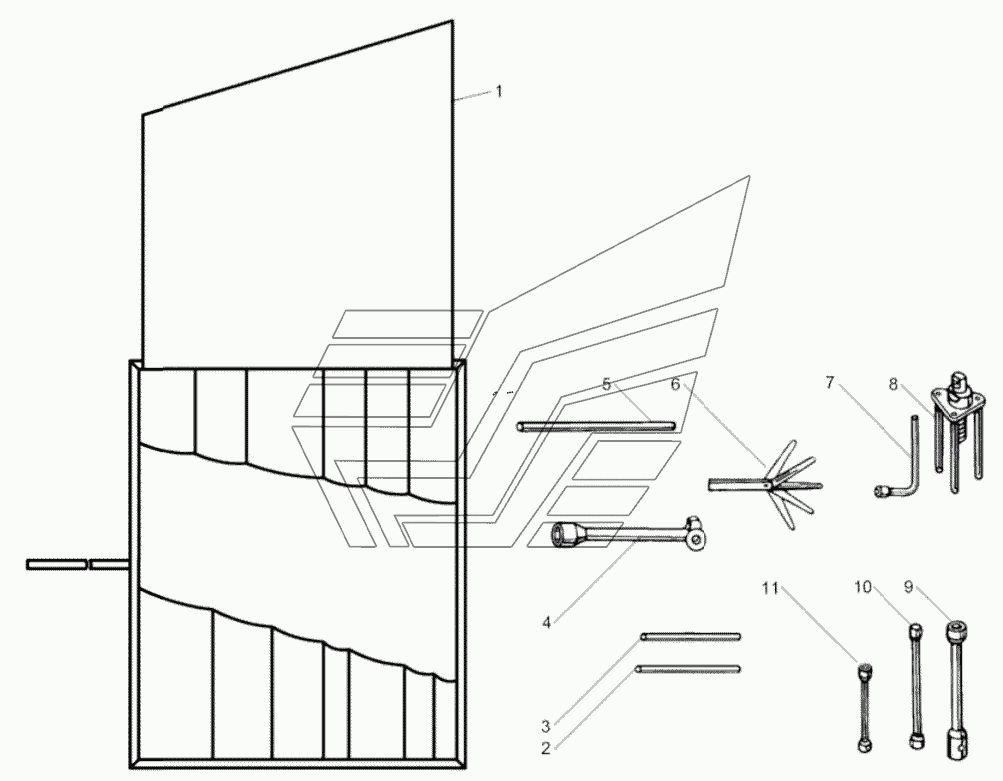 1
5
6
7
8
4
11
10
9
3
2