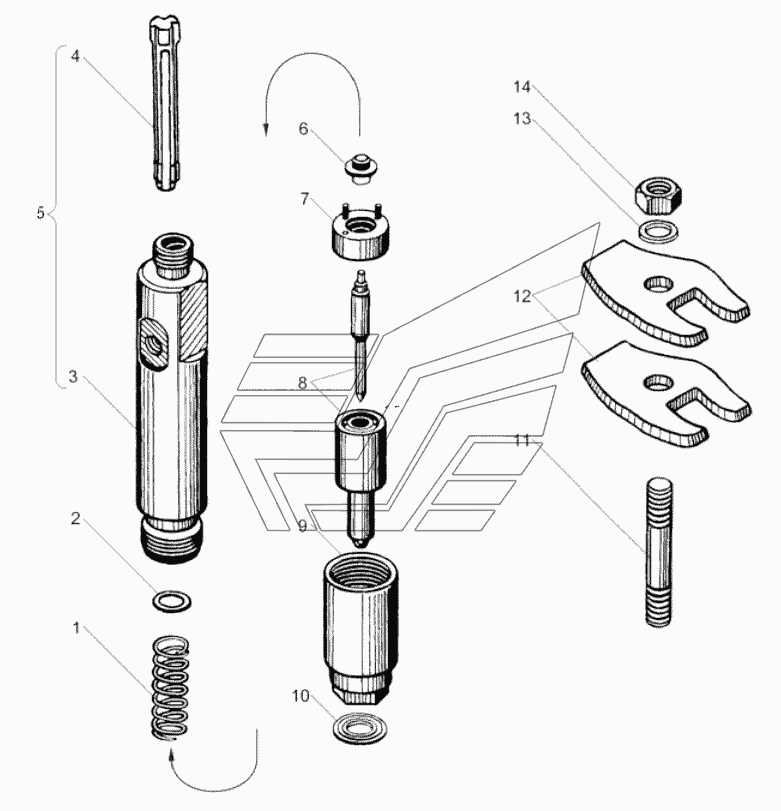 4
5
3
2
1
6
7
8
9
10
14
13
12
11