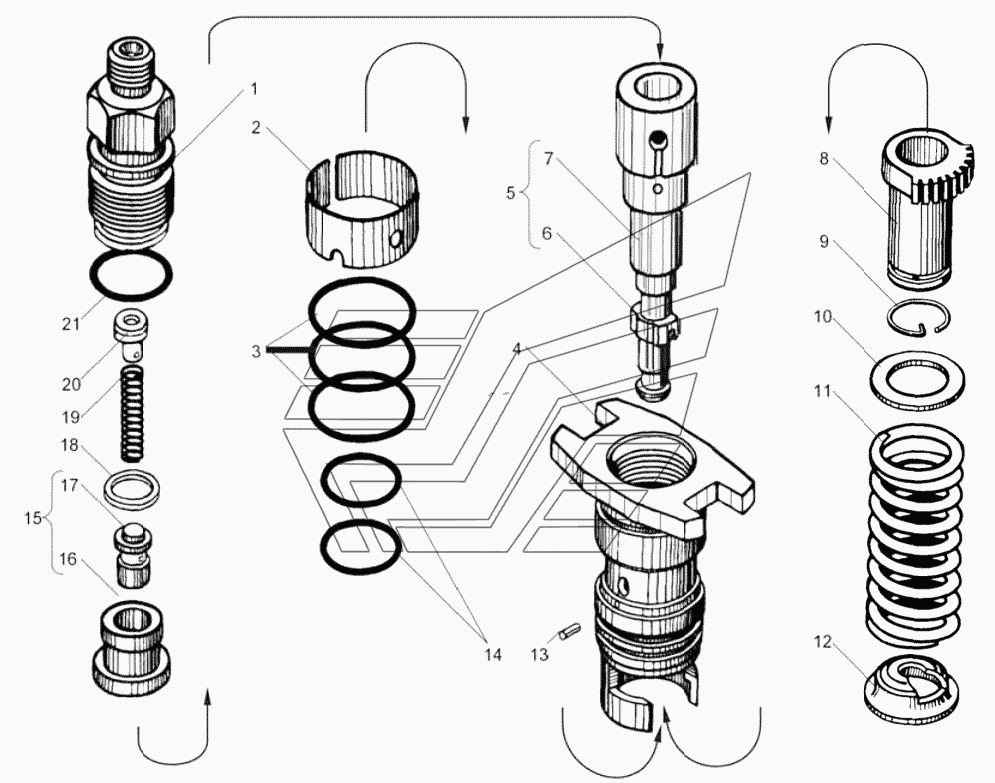 1
2
3
4
5
6
7
8
9
10
11
12
13
14
15
16
17
18
19
20
21