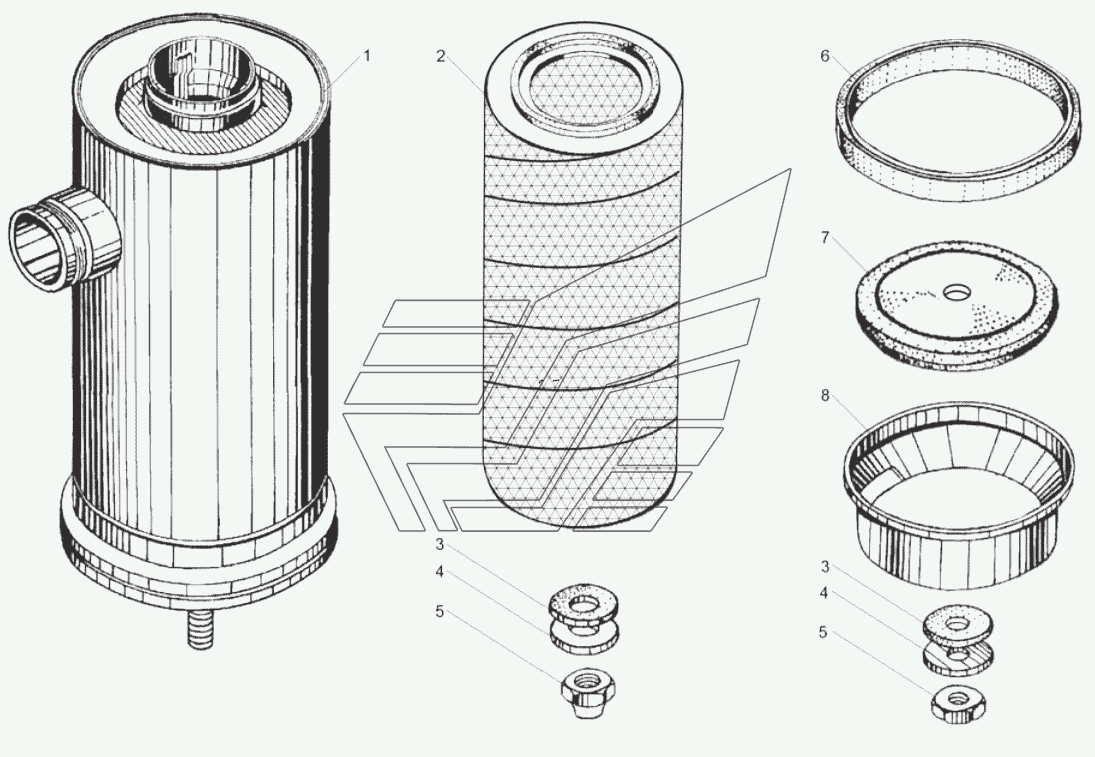 1
2
6
7
8
3
4
5
3
4
5