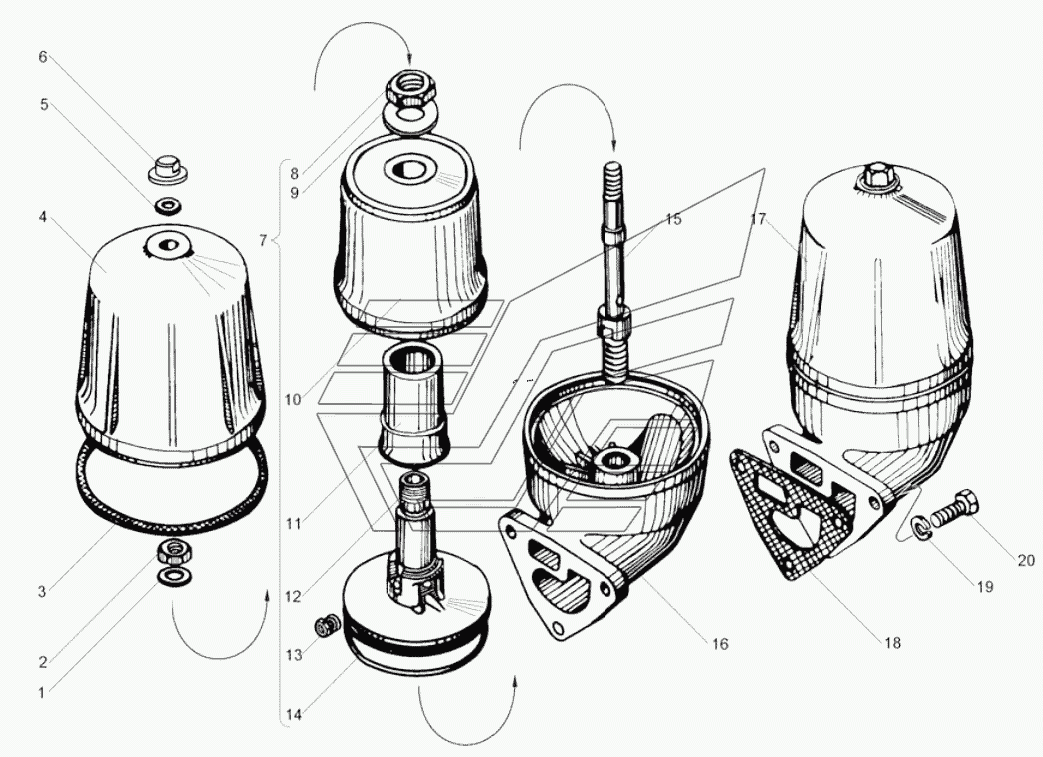 6
5
4
3
2
1
8
9
7
10
11
12
13
14
15
16
17
18
19
20