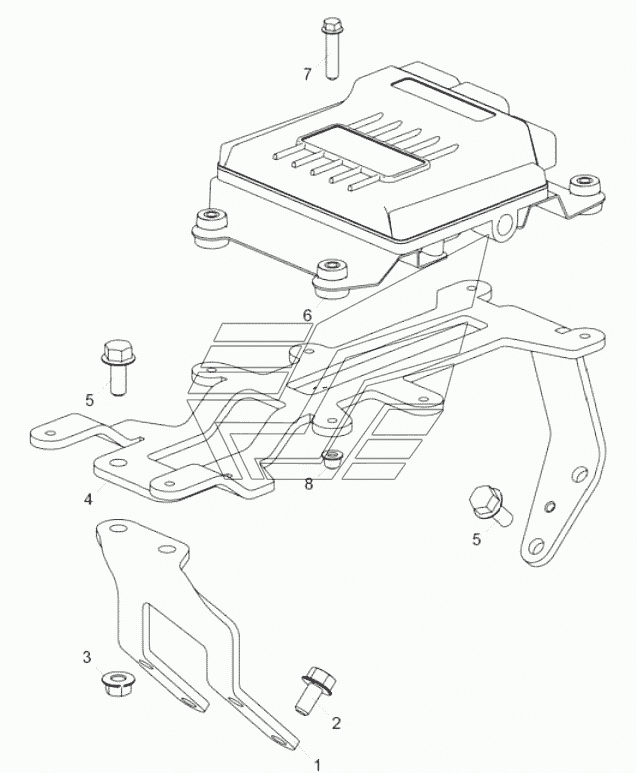 7
6
5
4
8
5
3
2
1