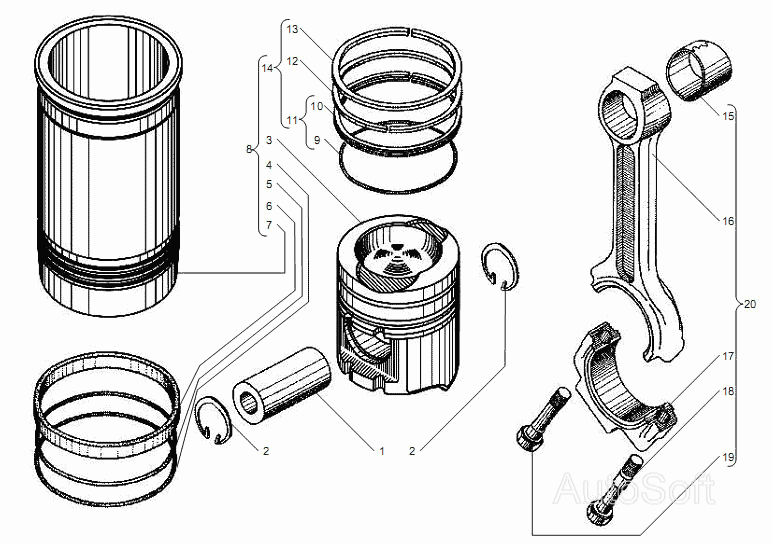 13
14
12
10
11
9
8
3
4
5
6
7
15
16
20
17
18
19
2
1
2
AutoSoft