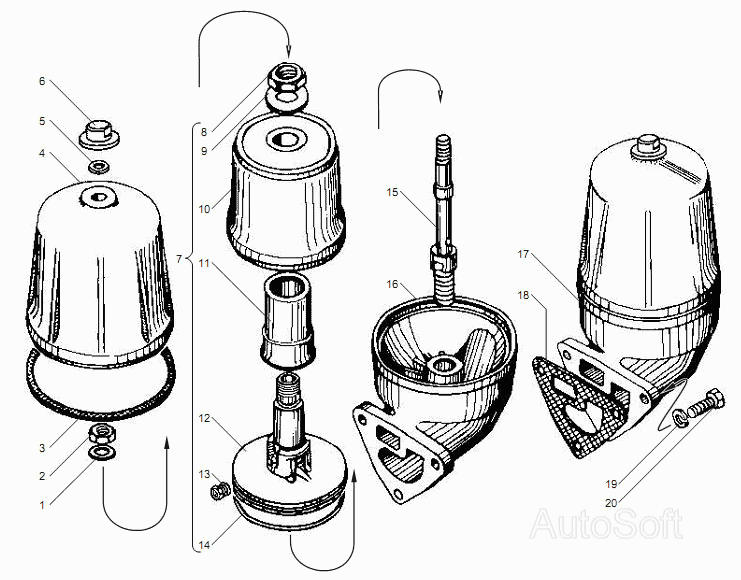 6
5
4
3
2
1
7
8
9
10
11
12
13
14
15
16
17
18
19
20
AutoSoft