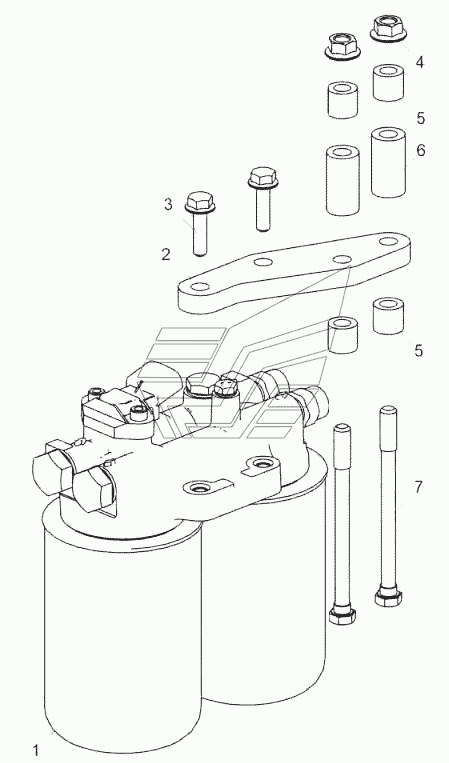 4
5
6
3
2
5
7
1