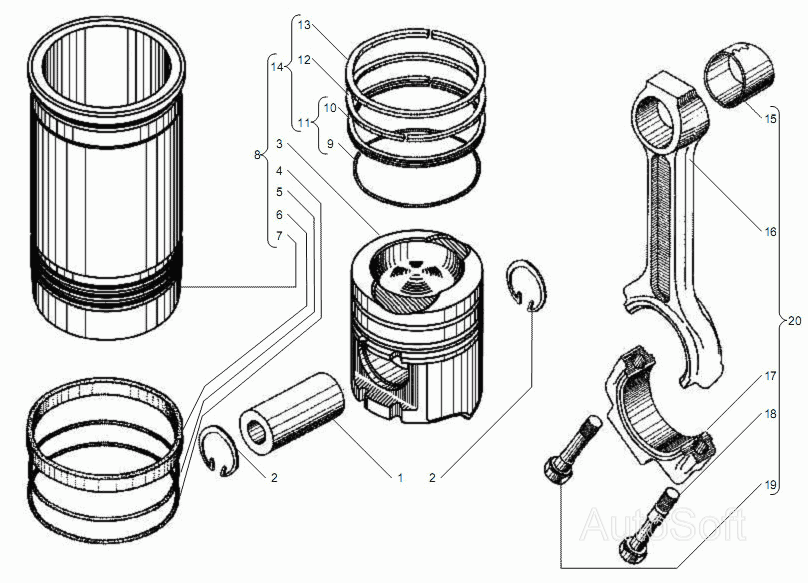 13
14
12
10
11
9
8
3
4
5
6
7
15
16
20
17
18
19
2
1
2
AutoSoft