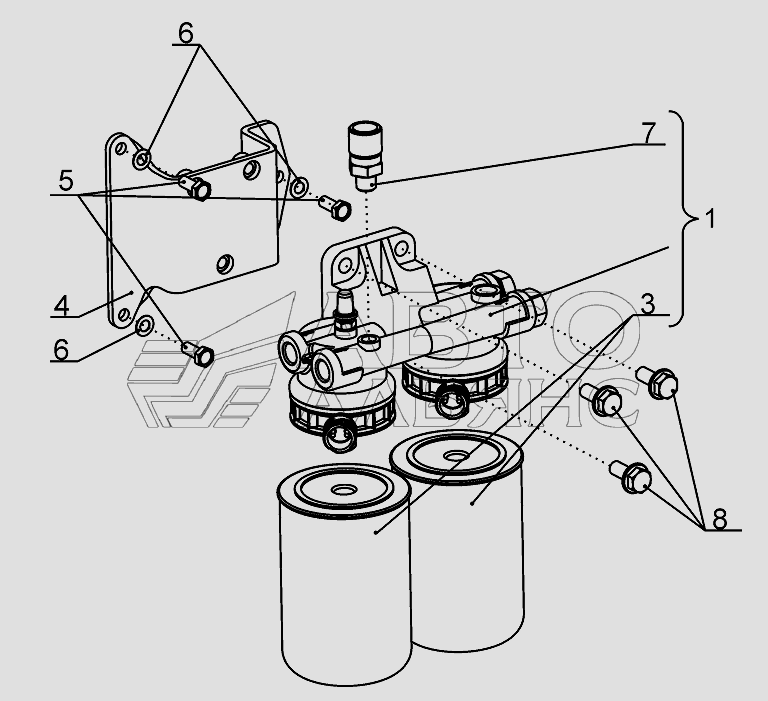 6
7
5
1
4
3
6
8
АВТО
АЛЬЯНС