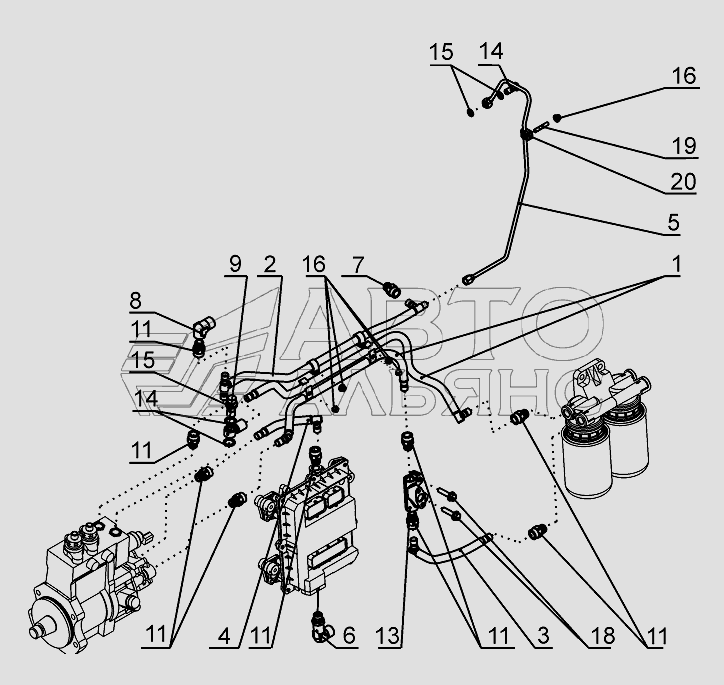 15 14
16
19
20
5
9 2 16 7
1
8
11
15
14
11
АВТО
АЛЬЯНС
11 4 11 6 13 11 3 18 11