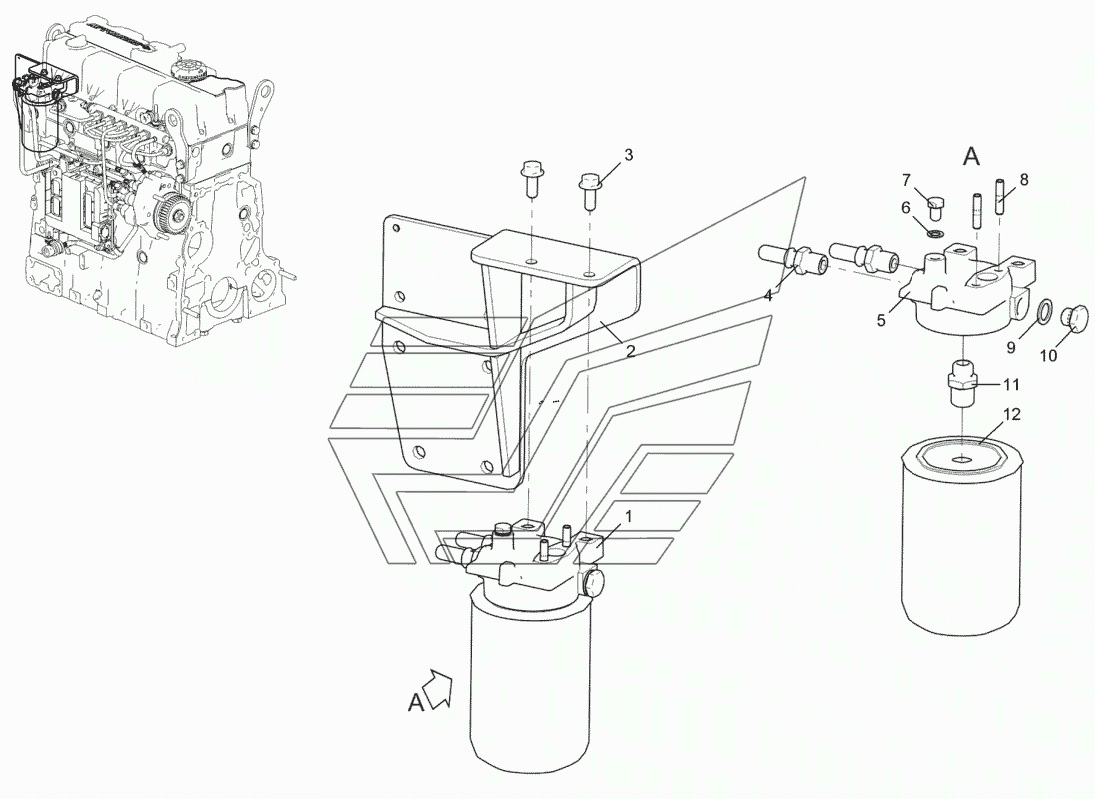 3
A
7
8
6
4
5
9
10
2
11
12
1
A