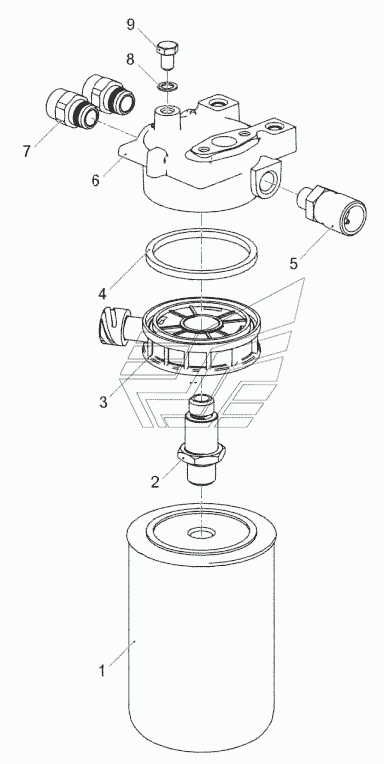 9
8
7
6
5
4
3
2
1