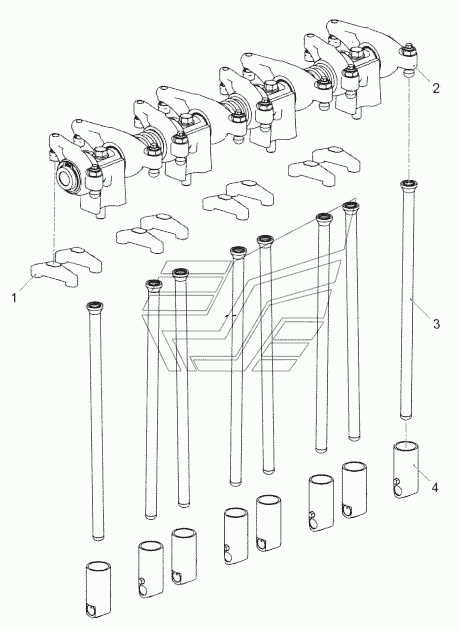 2
1
3
4