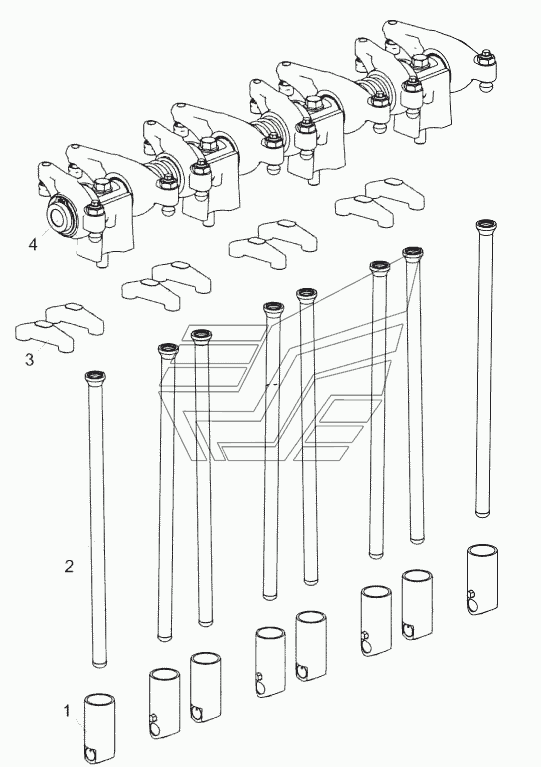 4
3
2
1