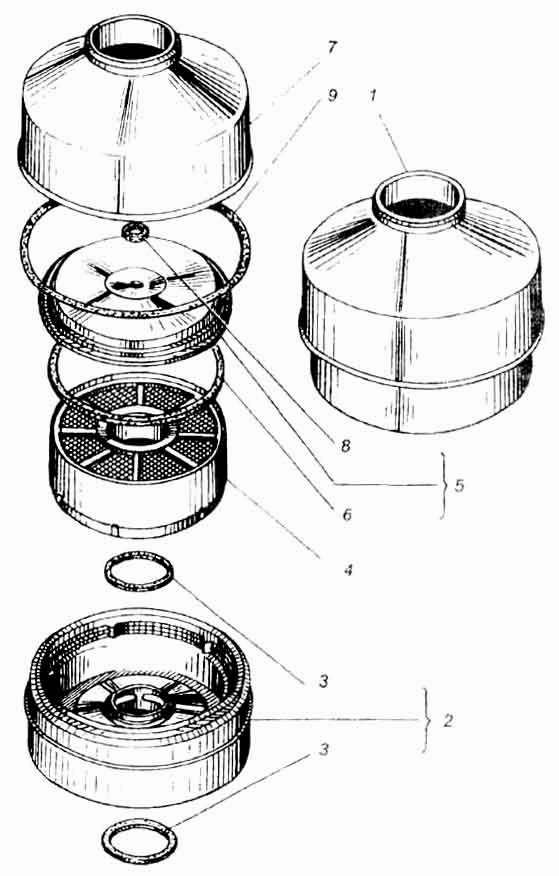 7
9
1
8
5
6
4
3
2
3