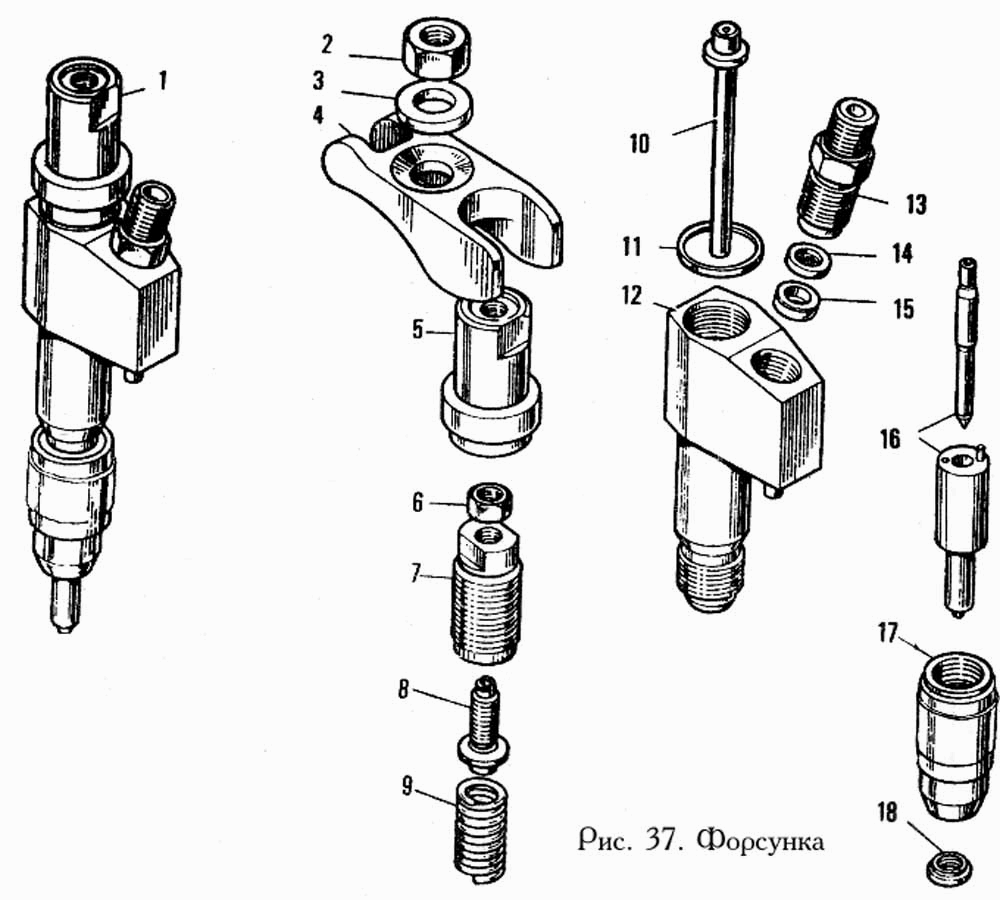 1
2
3
4
5
6
7
8
9
10
11
12
13
14
15
16
17
18

Рис. 37. Форсунка