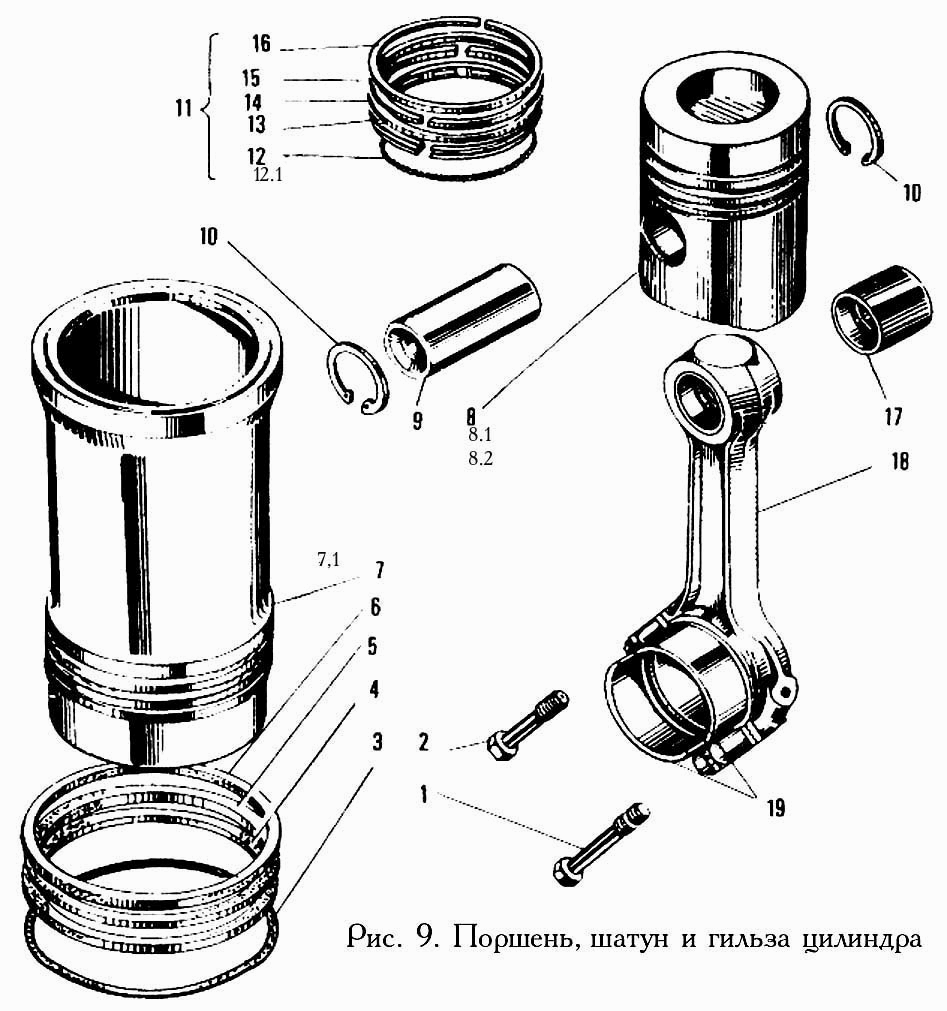 16
15
14
13
12
12.1
11

10

10

9

8
8.1
8.2

17

18

7,1
7
6
5
4
3

2

1

19

Рис. 9. Поршень, шатун и гильза цилиндра