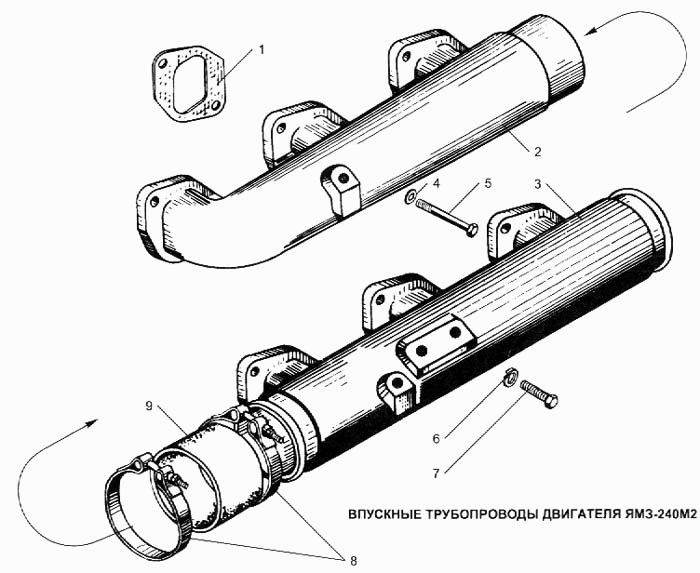 1
2
4
5
3
9
6
7
8
ВПУСКНЫЕ ТРУБОПРОВОДЫ ДВИГАТЕЛЯ ЯМЗ-240М2