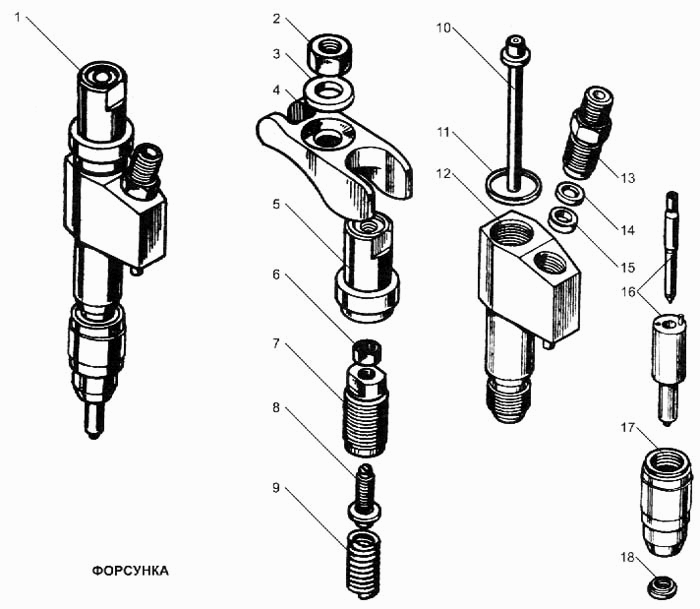 1
2
3
4
5
6
7
8
9
10
11
12
13
14
15
16
17
18
ФОРСУНКА