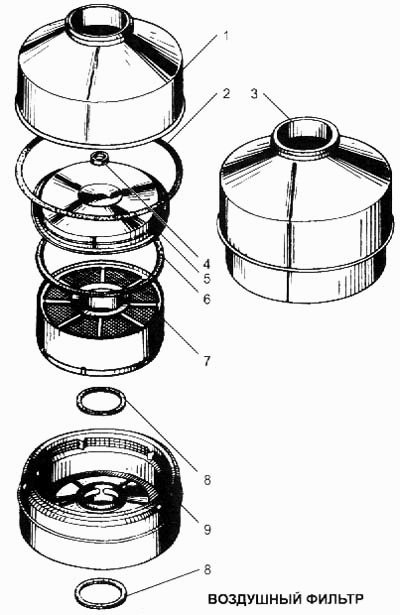 1
2
3
4
5
6
7
8
9
8
ВОЗДУШНЫЙ ФИЛЬТР