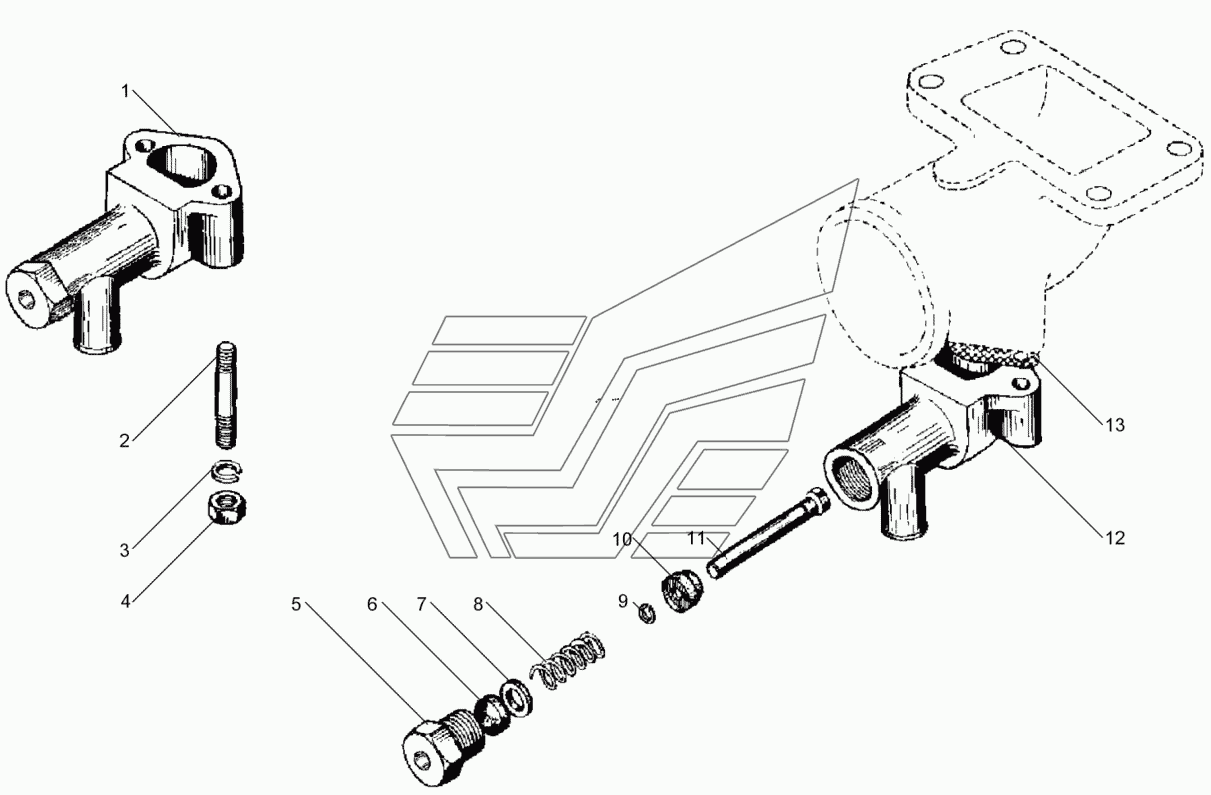 1
2
3
4
5
6
7
8
9
10
11
12
13