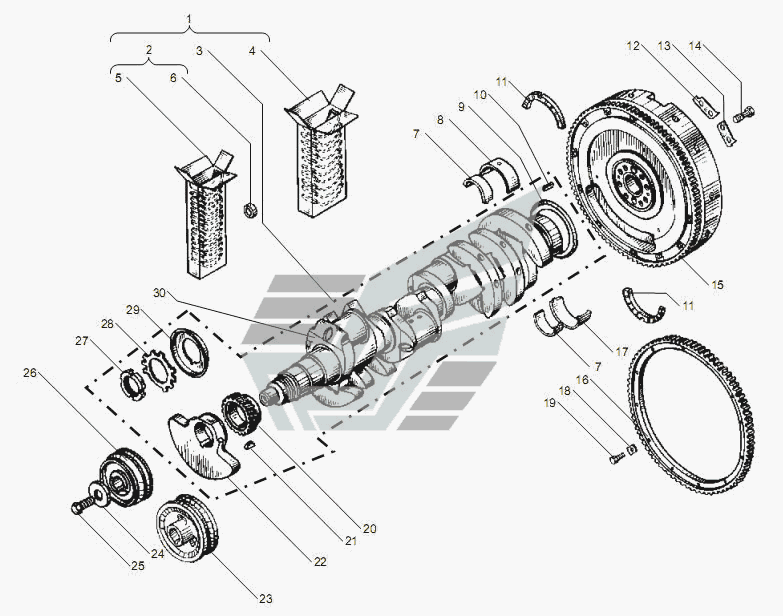 1
2
3
4
5
6
7
8
9
10
11
12
13
14
15
11
17
7
16
18
19
30
29
28
27
26
20
21
22
23
24
25