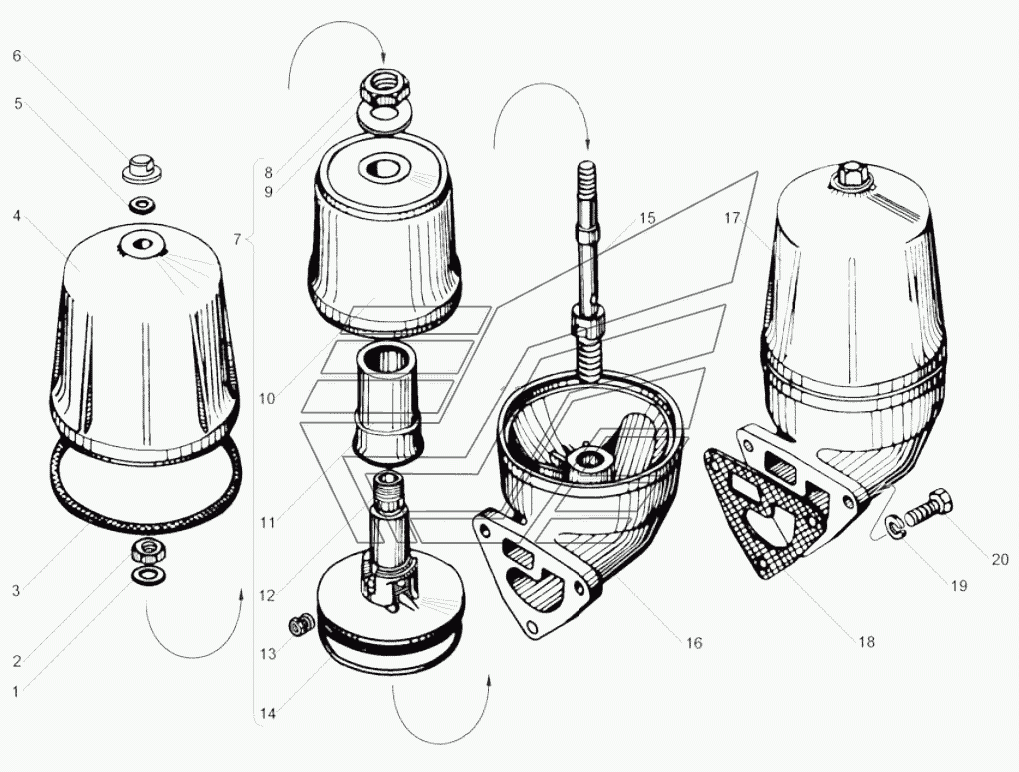 6
5
4
3
2
1
7
8
9
10
11
12
13
14
15
16
17
18
19
20