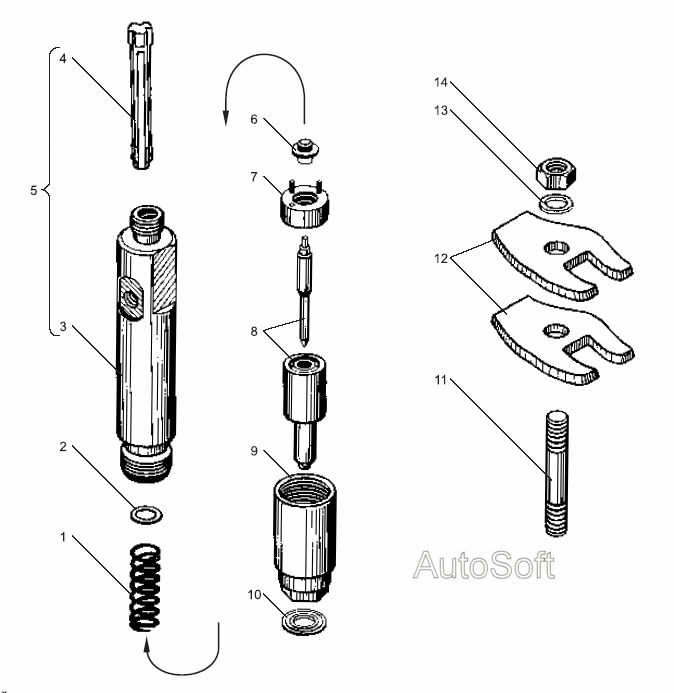 4
5
3
2
1
6
7
8
9
10
14
13
12
11
AutoSoft