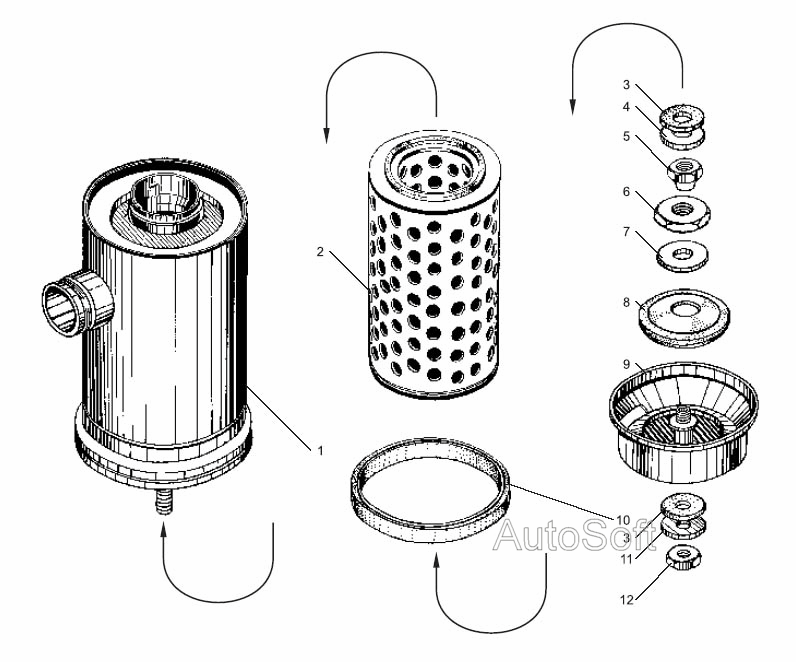 3
4
5
6
7
8
9
2
1
10
3
11
12
AutoSoft