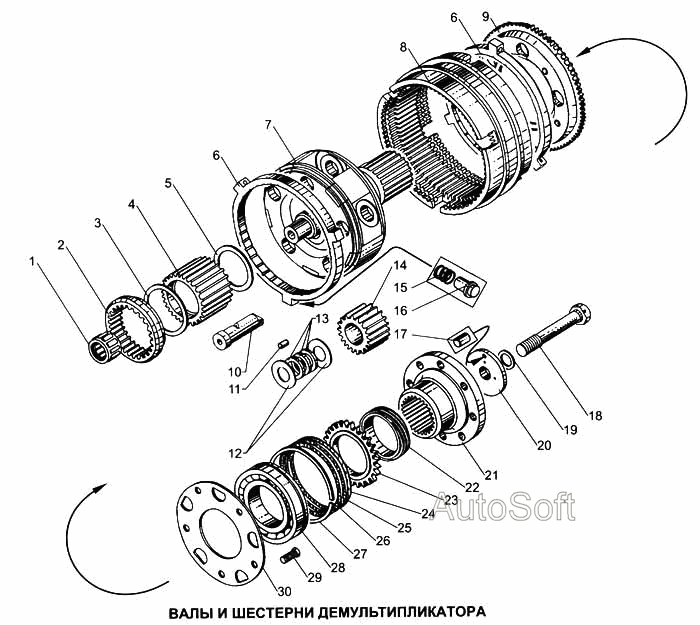 9
6
8
7
6
5
4
3
2
1
14
15
16
13
17
10
11
12
18
19
20
21
22
23
24
25
26
27
28
29
30
AutoSoft
ВАЛЫ И ШЕСТЕРНИ ДЕМУЛЬТИПЛИКАТОРА