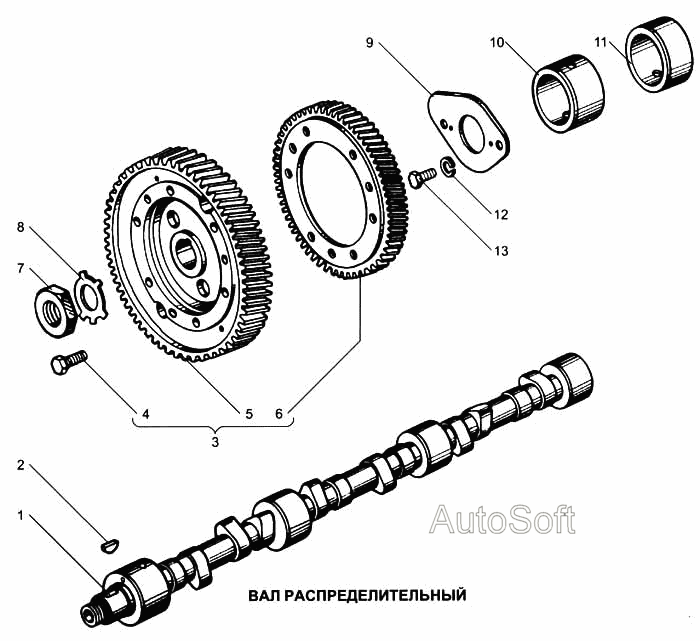 9
10
11
12
13
8
7
4
5
6
3
2
1
AutoSoft
ВАЛ РАСПРЕДЕЛИТЕЛЬНЫЙ