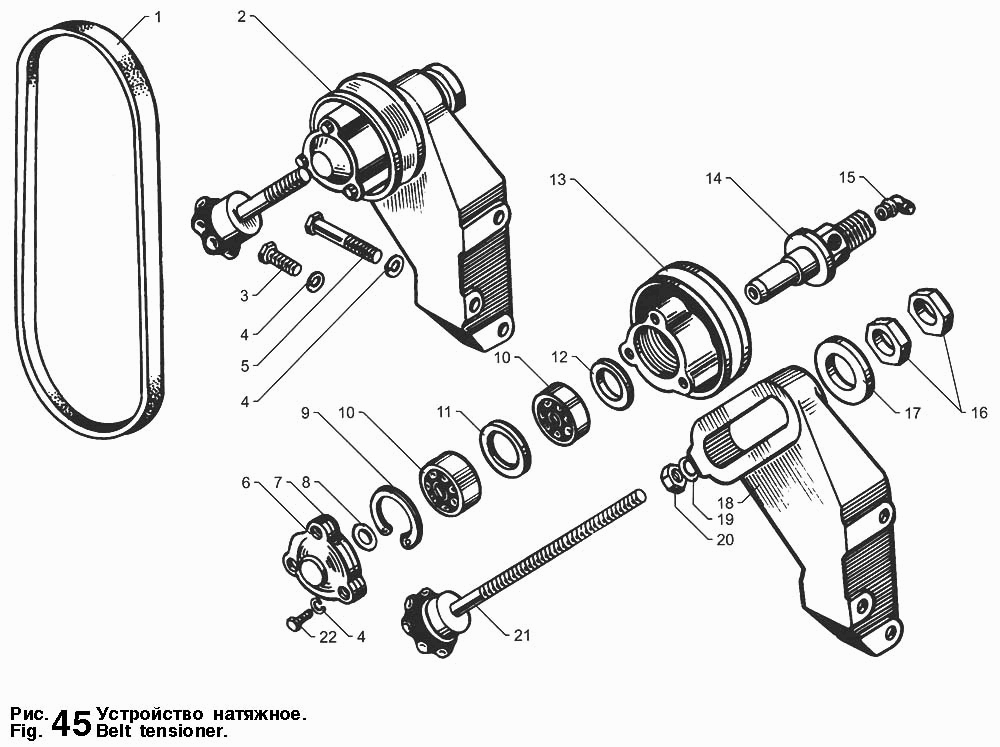 1
2
13
14
15
3
4
5
4
10
12
17
16
9
10
11
6
7
8
18
19
20
22
4
21

Рис. 45 Устройство натяжное.
Fig. 45 Belt tensioner.