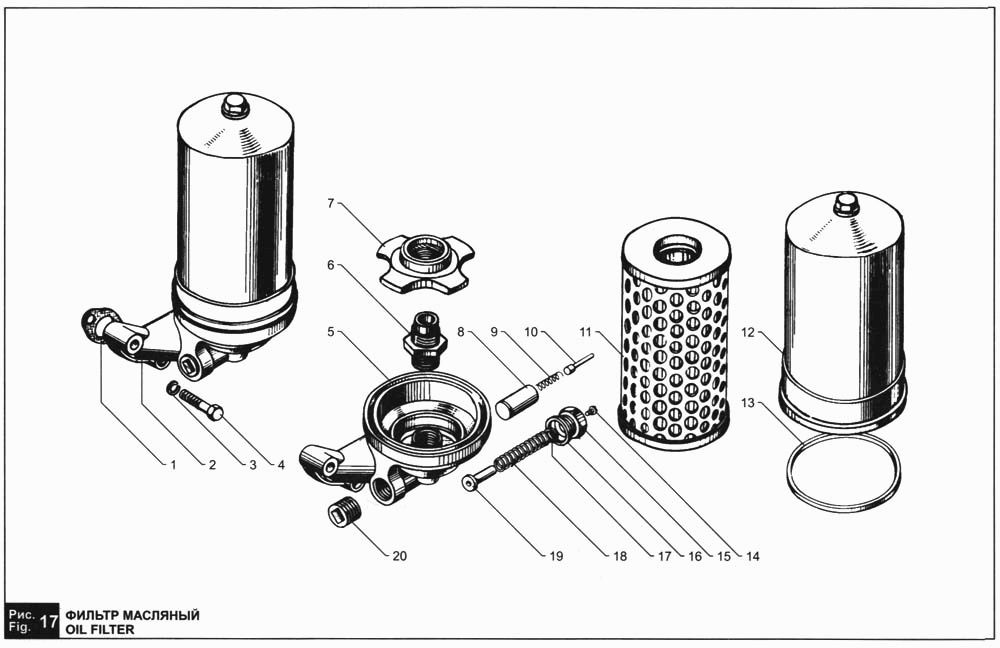 7
6
5
8
9
10
11
12
13
1
2
3
4
20
19
18
17
16
15
14

Рис. Fig. 17 ФИЛЬТР МАСЛЯНЫЙ
OIL FILTER