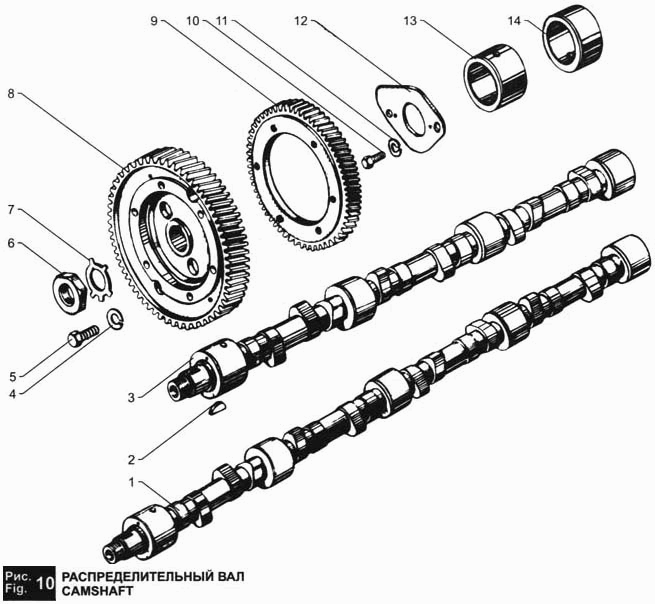 9
10
11
12
13
14
8
7
6
5
4
3
2
1

Рис. Fig. 10 РАСПРЕДЕЛИТЕЛЬНЫЙ ВАЛ
CAMSHAFT