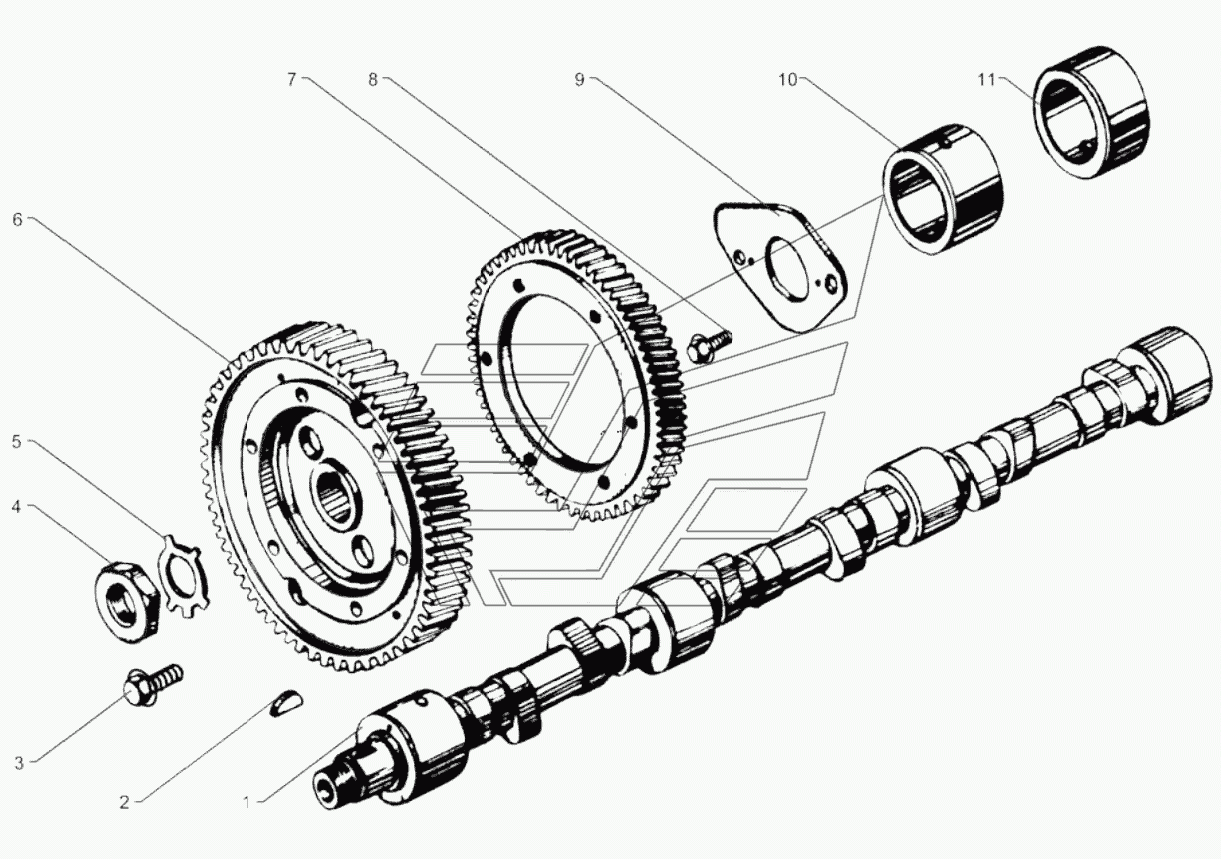 7
8
9
10
11
6
5
4
3
2
1