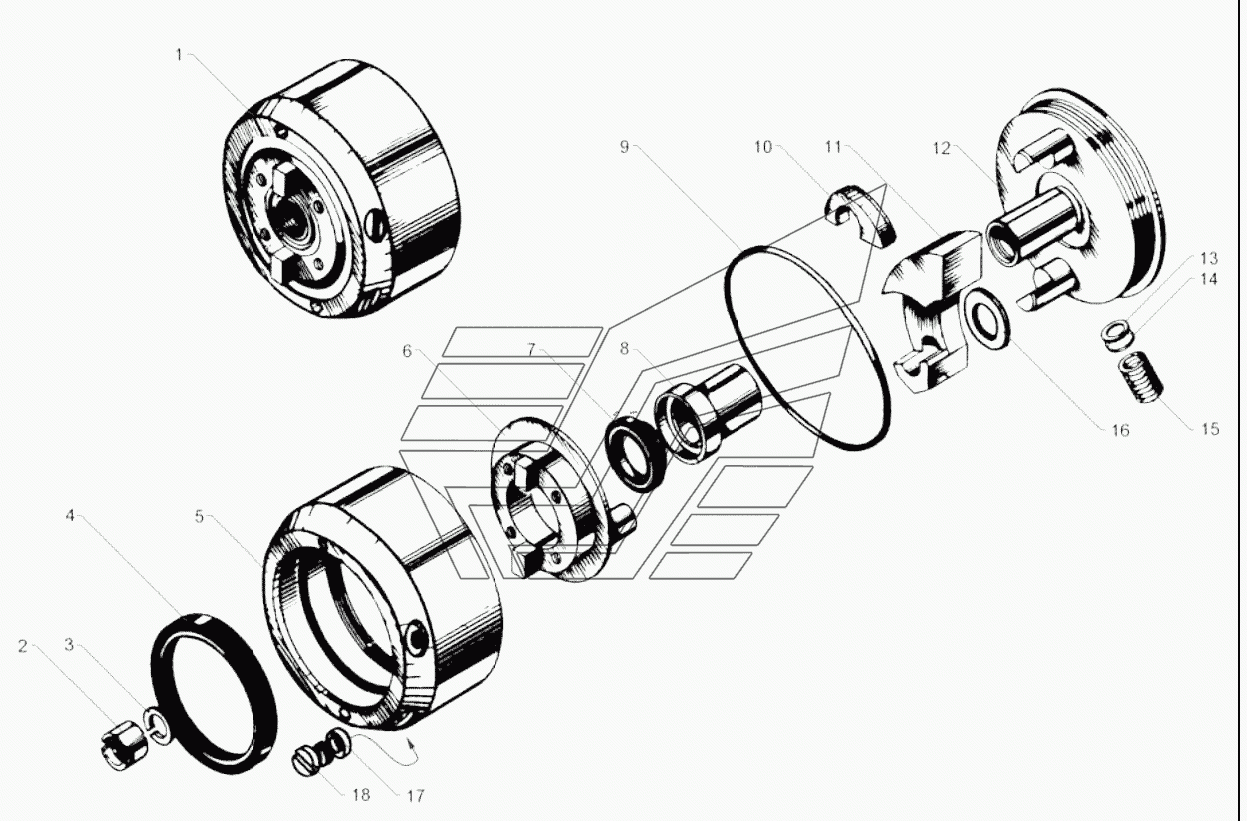 1
9
10
11
12
13
14
6
7
8
16
15
4
5
2
3
18
17