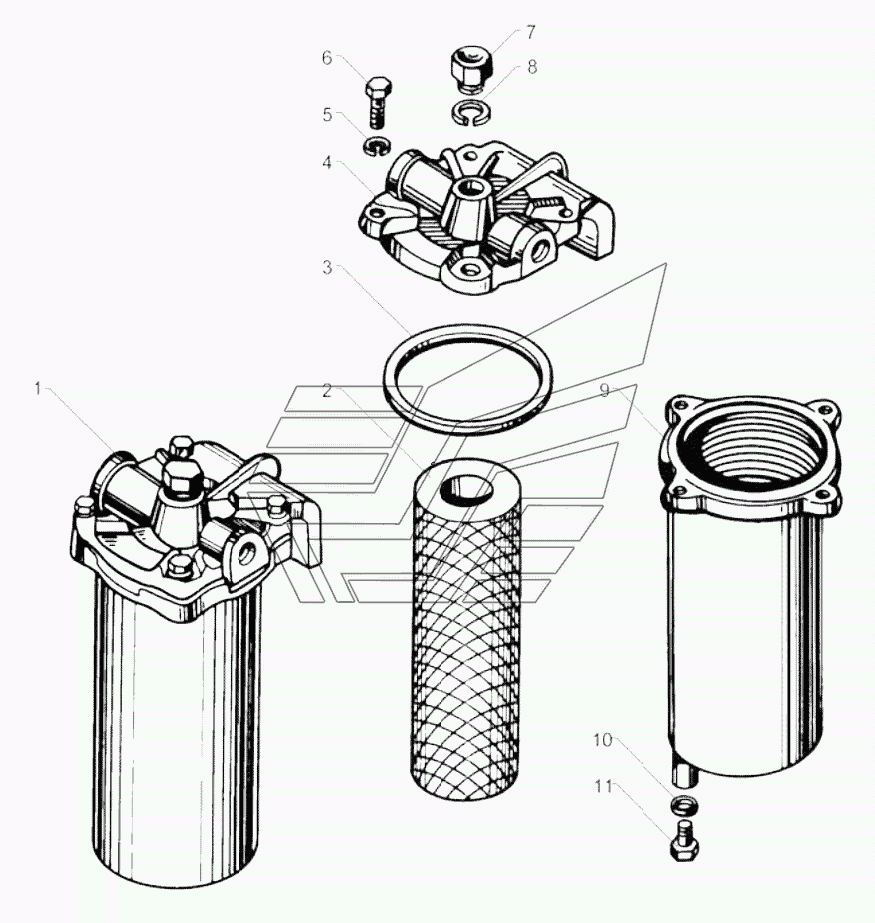 6
7
8
5
4
3
1
2
9
10
11