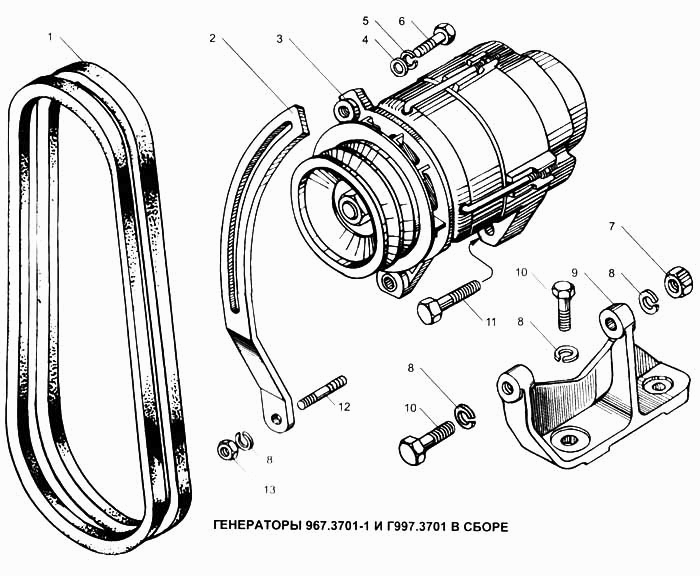 1
2
3
5
6
4
7
10
9
8
8
11
8
12
10
8
13
ГЕНЕРАТОРЫ 967.3701-1 И Г997.3701 В СБОРЕ