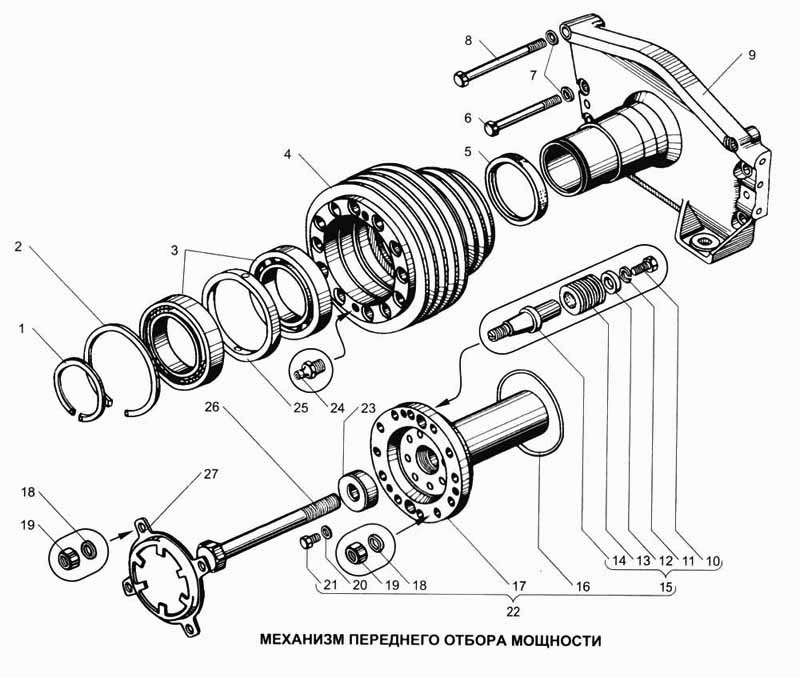 8
9
7
6
5
4
2
3
1
25
24
26
23
27
18
19
21
20
19
18
17
16
14
13
12
11
10
15
22

МЕХАНИЗМ ПЕРЕДНЕГО ОТБОРА МОЩНОСТИ