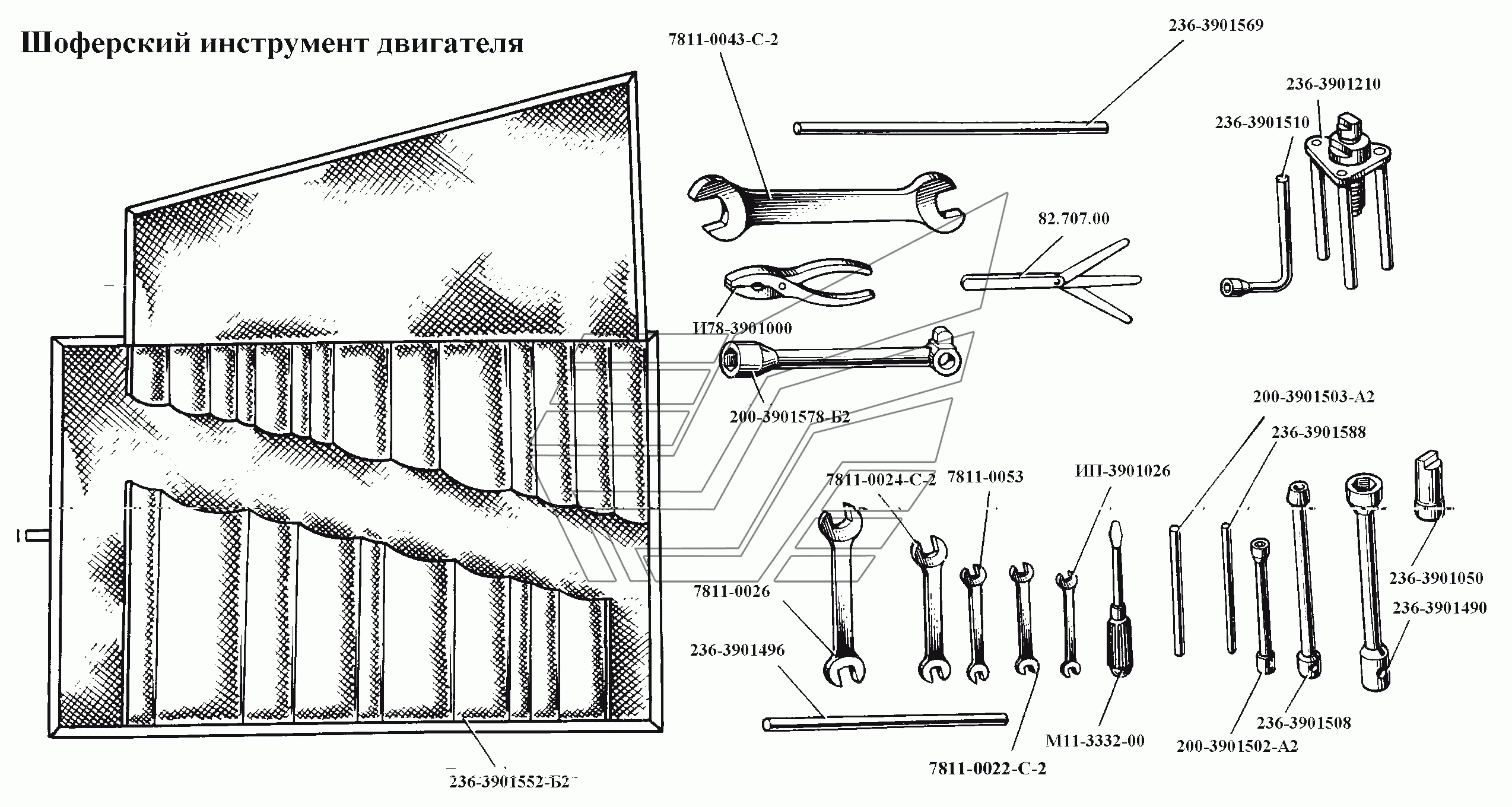 Шоферский инструмент двигателя

7811-0043-С-2
236-3901569
236-3901210
236-3901510
82.707.00
И78-3901000
200-3901578-Б2
200-3901503-А2
236-3901588
7811-0024-С-2
7811-0053
ИП-3901026
7811-0026
236-3901050
236-3901490
236-3901496
236-3901508
М11-3332-00
200-3901502-А2
7811-0022-С-2
236-3901552-Б2