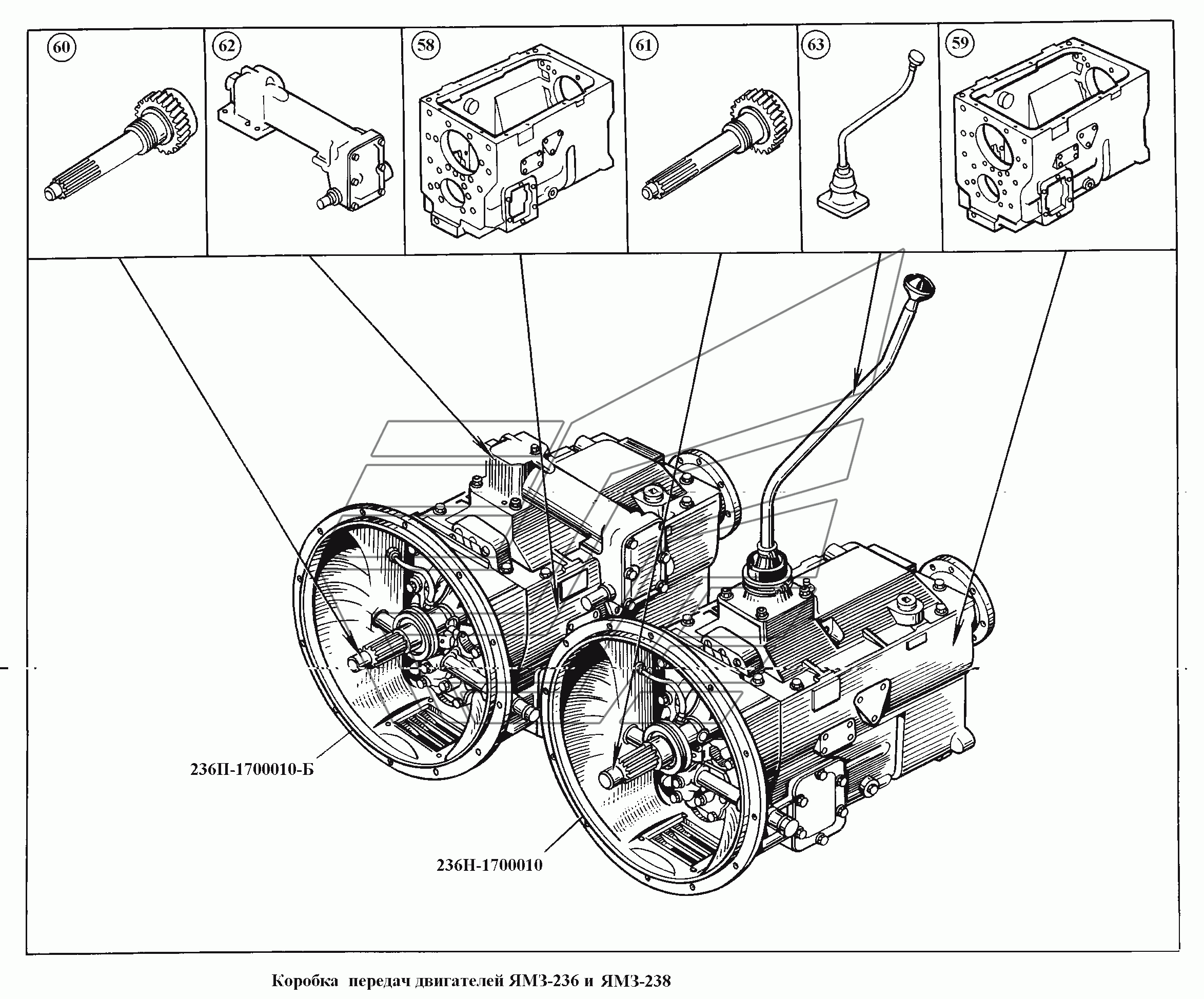 60

62

58

61

63

59

236П-1700010-Б

236Н-1700010

Коробка передач двигателей ЯМЗ-236 и ЯМЗ-238