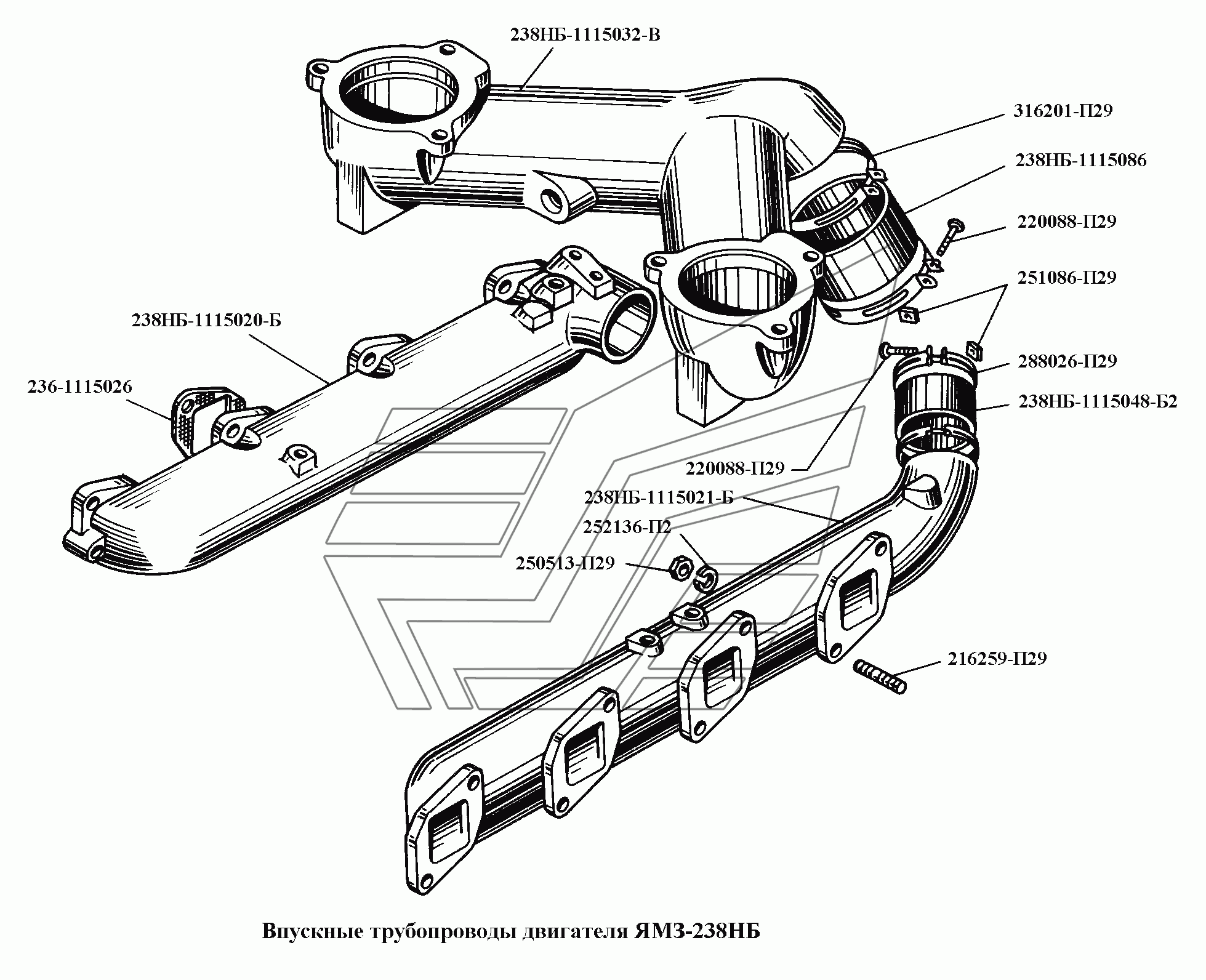 238НБ-1115032-В

316201-П29

238НБ-1115086

220088-П29

251086-П29

238НБ-1115020-Б

288026-П29

236-1115026

238НБ-1115048-Б2

220088-П29

238НБ-1115021-Б

252136-П2

250513-П29

216259-П29

Впускные трубопроводы двигателя ЯМЗ-238НБ