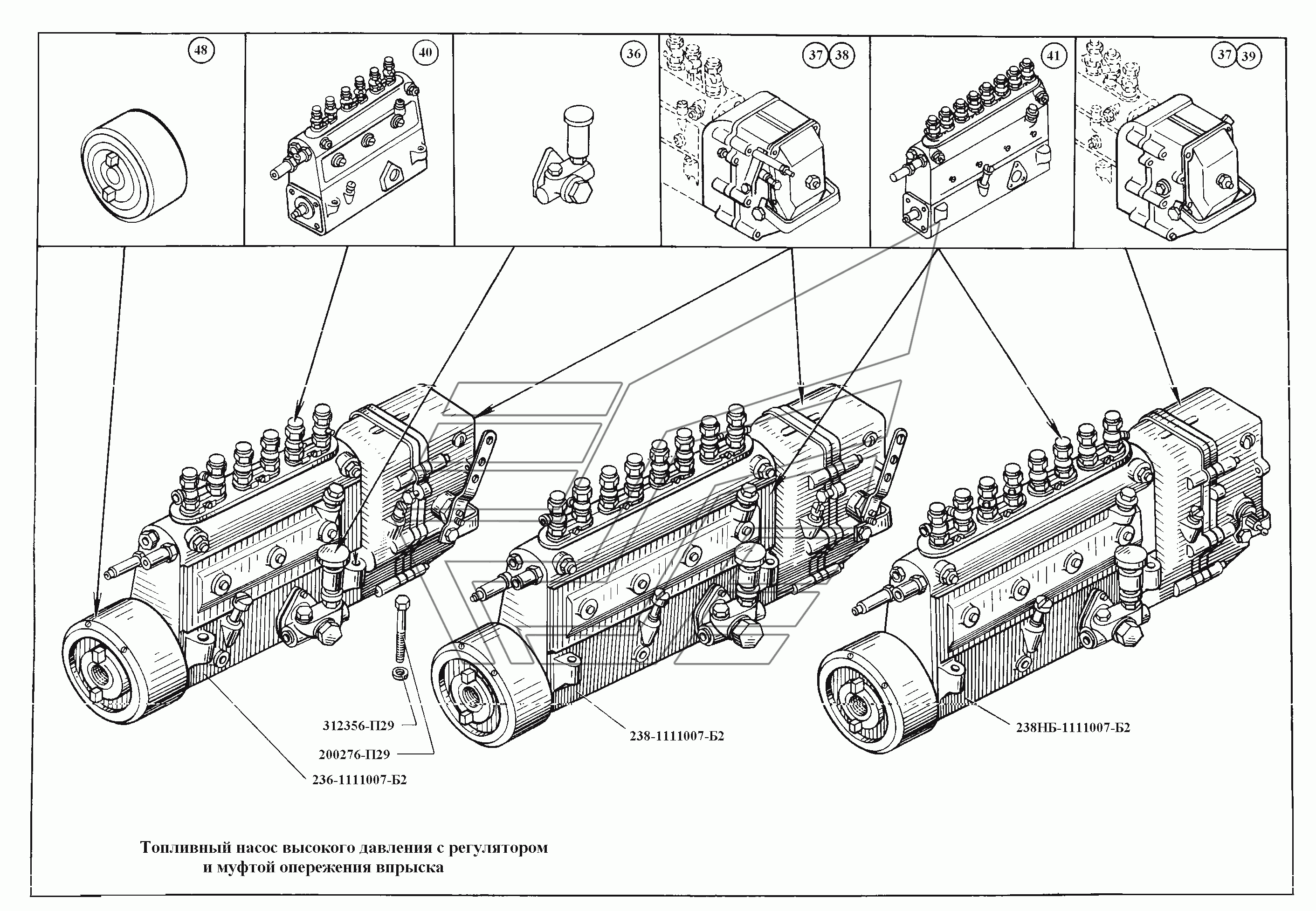 48

40

36

37 38

41

37 39

312356-П29

200276-П29

236-1111007-Б2

238-1111007-Б2

238НБ-1111007-Б2

Топливный насос высокого давления с регулятором и муфтой опережения впрыска