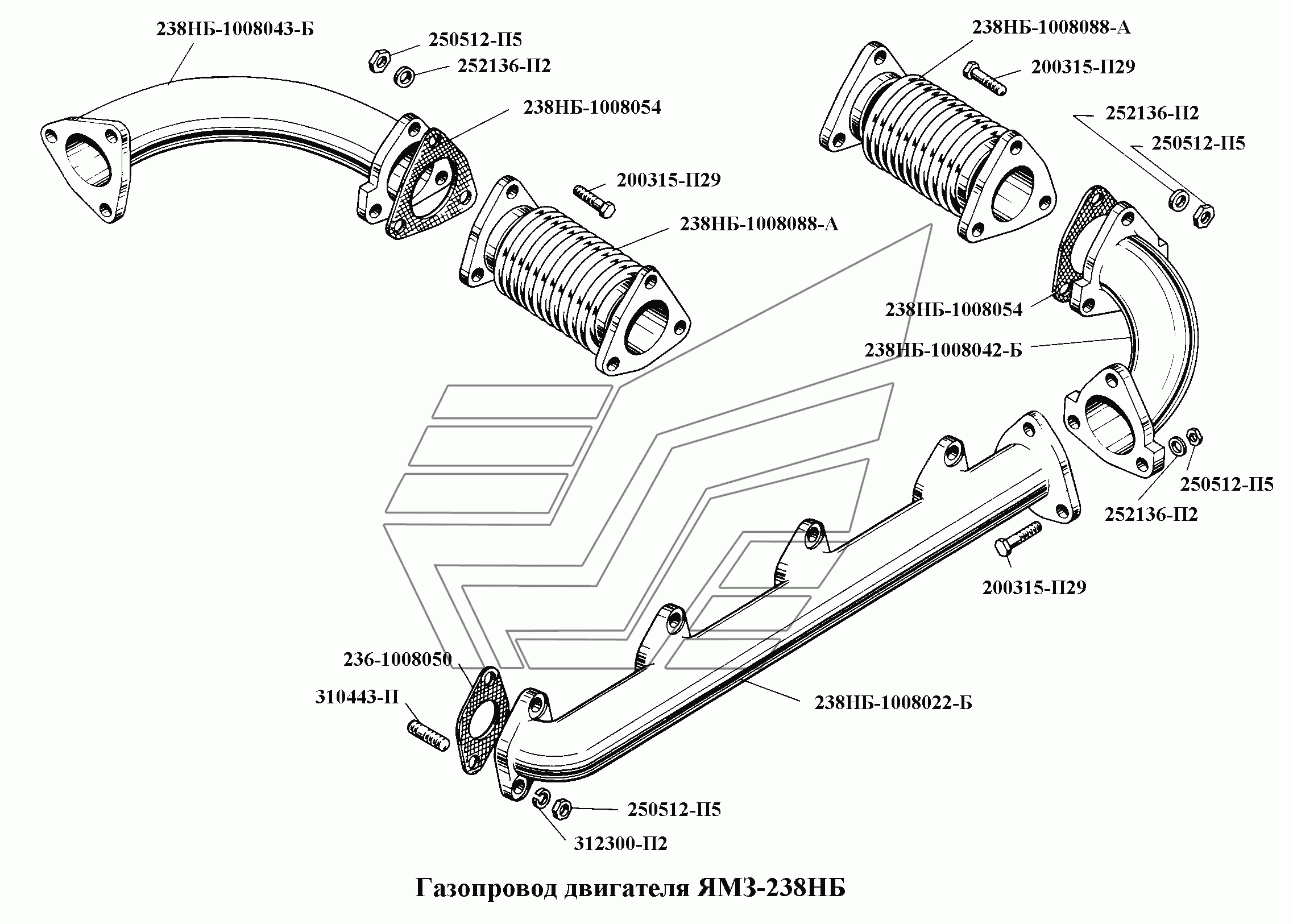 238НБ-1008043-Б
250512-П5
252136-П2
238НБ-1008054
200315-П29
238НБ-1008088-А
238НБ-1008088-А
200315-П29
252136-П2
250512-П5
238НБ-1008054
238НБ-1008042-Б
250512-П5
252136-П2
200315-П29
236-1008050
310443-П
238НБ-1008022-Б
250512-П5
312300-П2

Газопровод двигателя ЯМЗ-238НБ