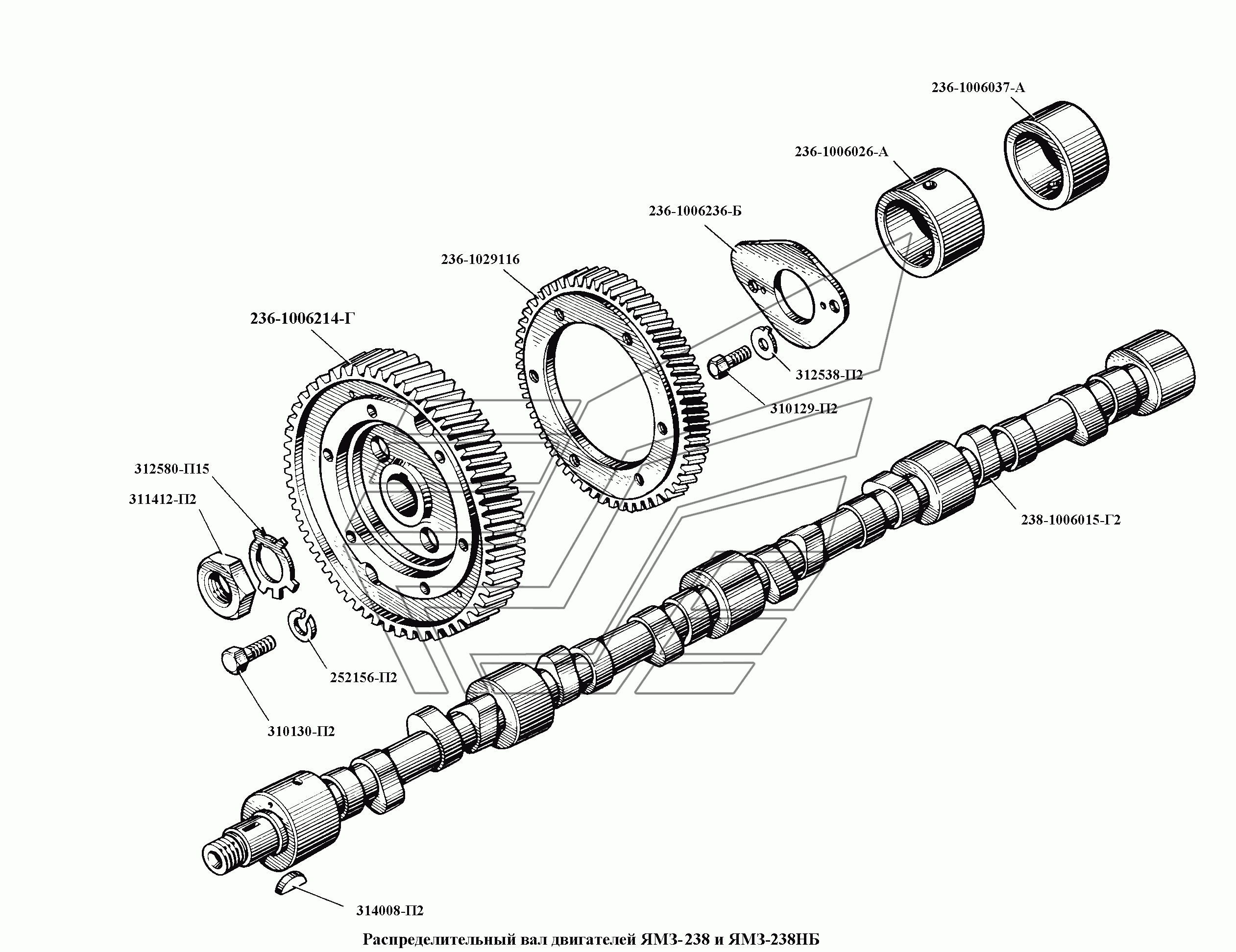 236-1006037-А

236-1006026-А

236-1006236-Б

236-1029116

236-1006214-Г

312538-П2

310129-П2

312580-П15

311412-П2

238-1006015-Г2

252156-П2

310130-П2

314008-П2

Распределительный вал двигателей ЯМЗ-238 и ЯМЗ-238НБ