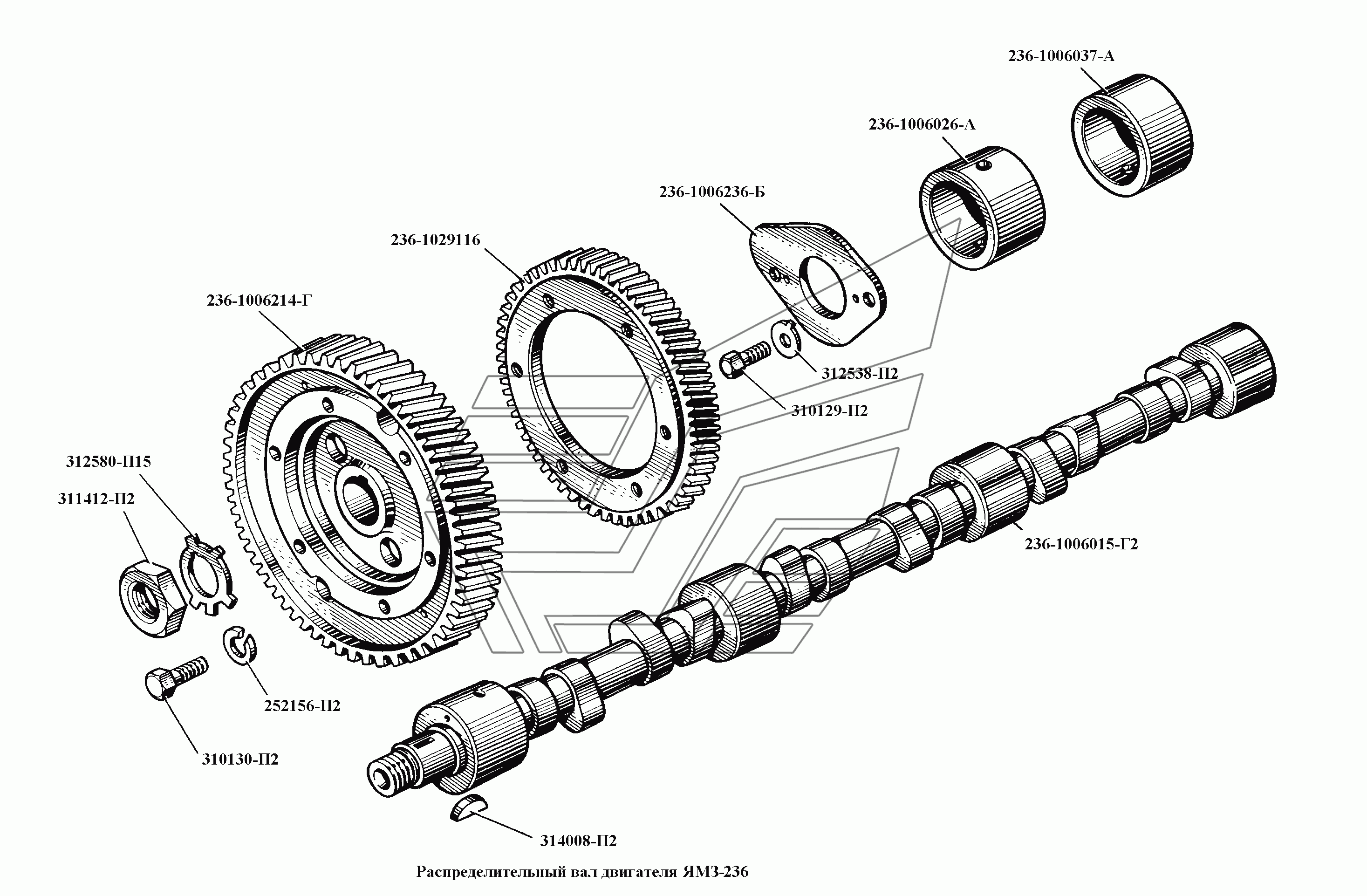 236-1006037-А

236-1006026-А

236-1006236-Б

236-1029116

236-1006214-Г

312538-П2

310129-П2

312580-П15

311412-П2

236-1006015-Г2

252156-П2

310130-П2

314008-П2

Распределительный вал двигателя ЯМЗ-236