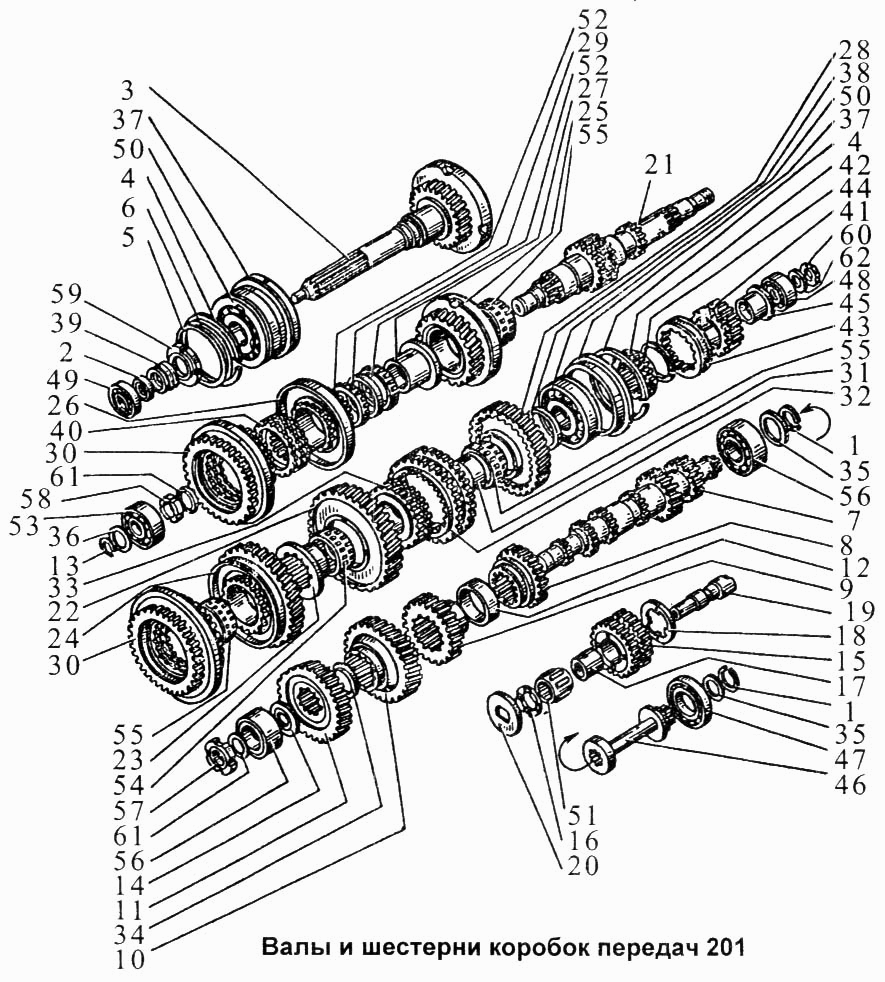 3
37
50
4
6
5
59
39
2
49
26
40
30
61
58
53
36
13
33
22
24
30
55
23
54
57
61
56
14
11
34
10

52
29
52
27
25
55
21
28
38
50
37
4
42
44
41
60
62
48
45
43
55
31
32
1
35
56
7
8
12
9
19
18
15
17
1
35
47
46
51
16
20

Валы и шестерни коробок передач 201